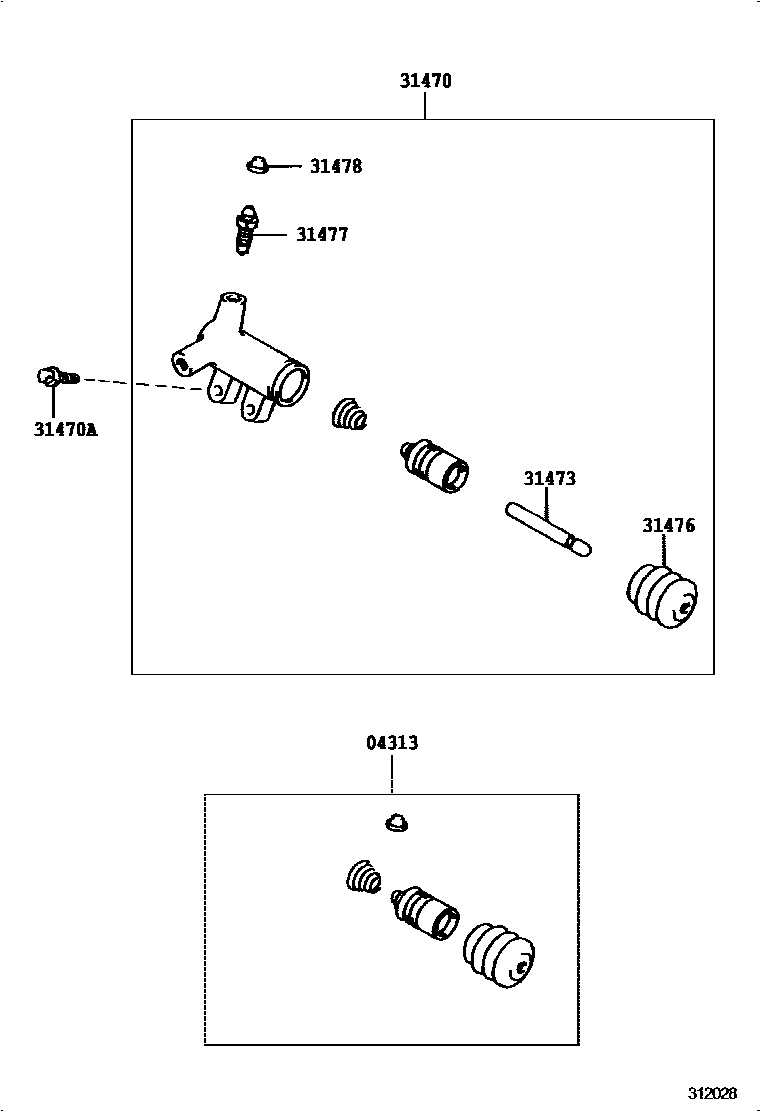 31470

31478

31477

31470A

31473

31476

04313

312028