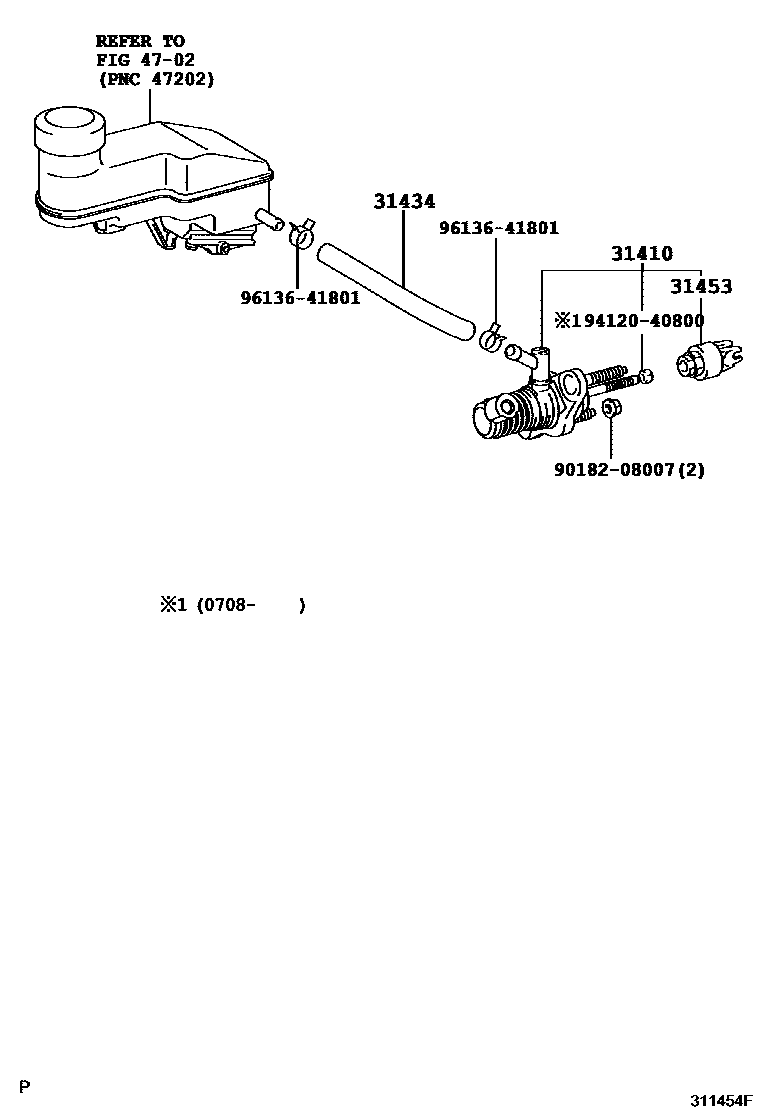 REFER TO
FIG 47-02
(PNC 47202)

31434

96136-41801

96136-41801

31410

31453

※194120-40800

90182-08007(2)

※1 (0708- )

P

311454F