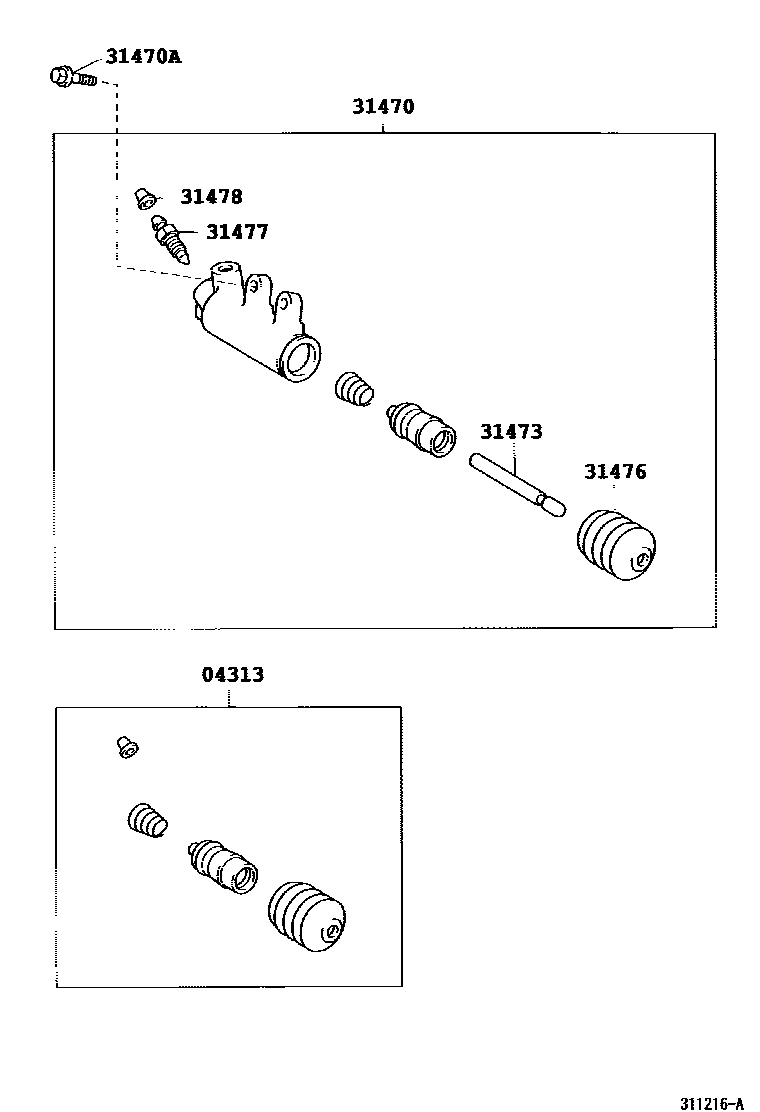 31470A

31470

31478

31477

31473

31476

04313

311216-A