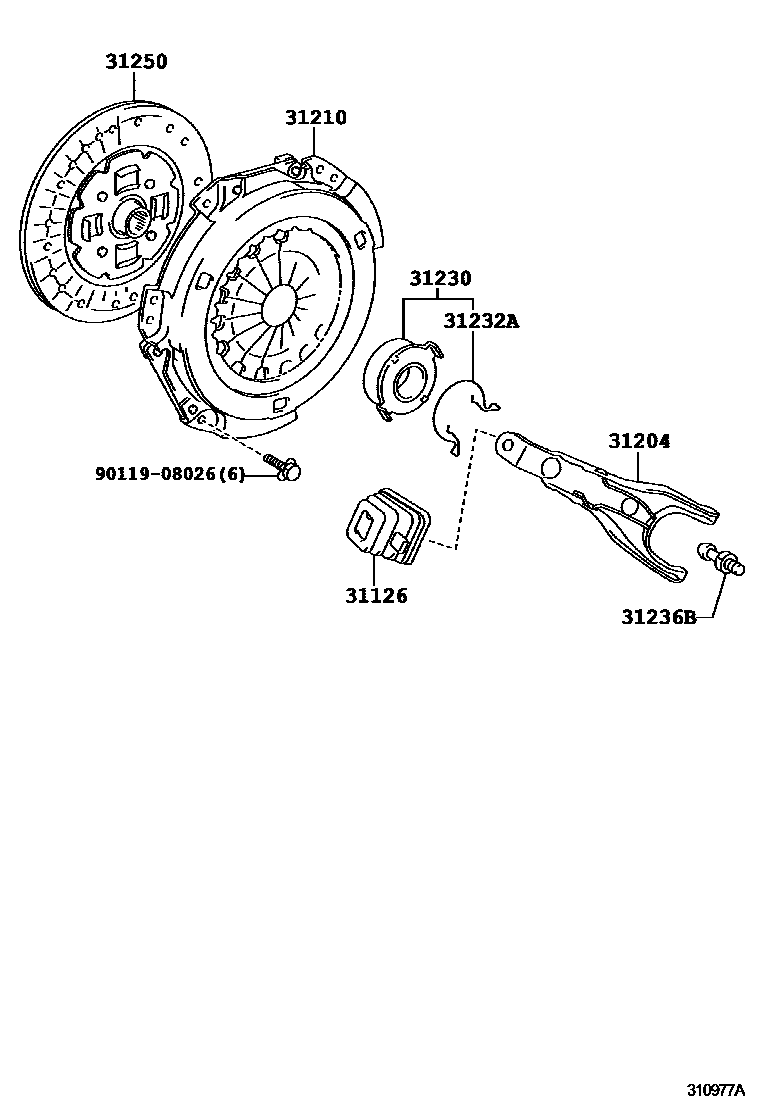 31250
31210
31230
31232A
31204
90119-08026(6)
31126
31236B
310977A