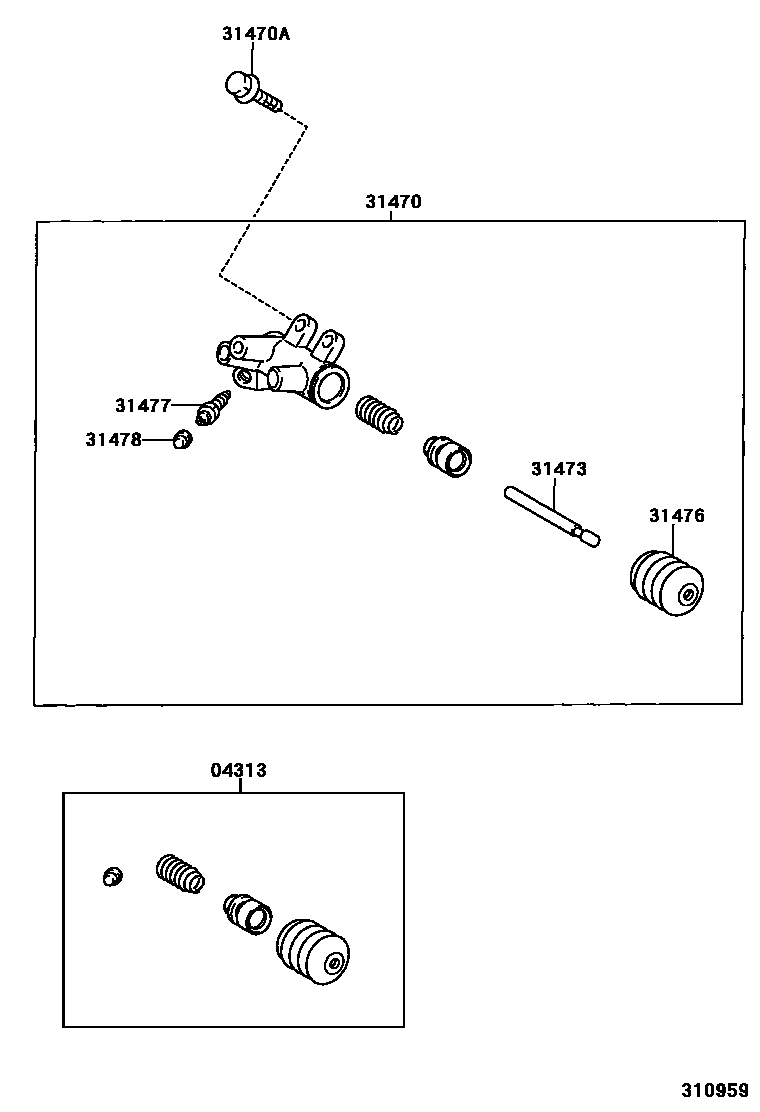 31470A

31470

31477

31478

31473

31476

04313

310959