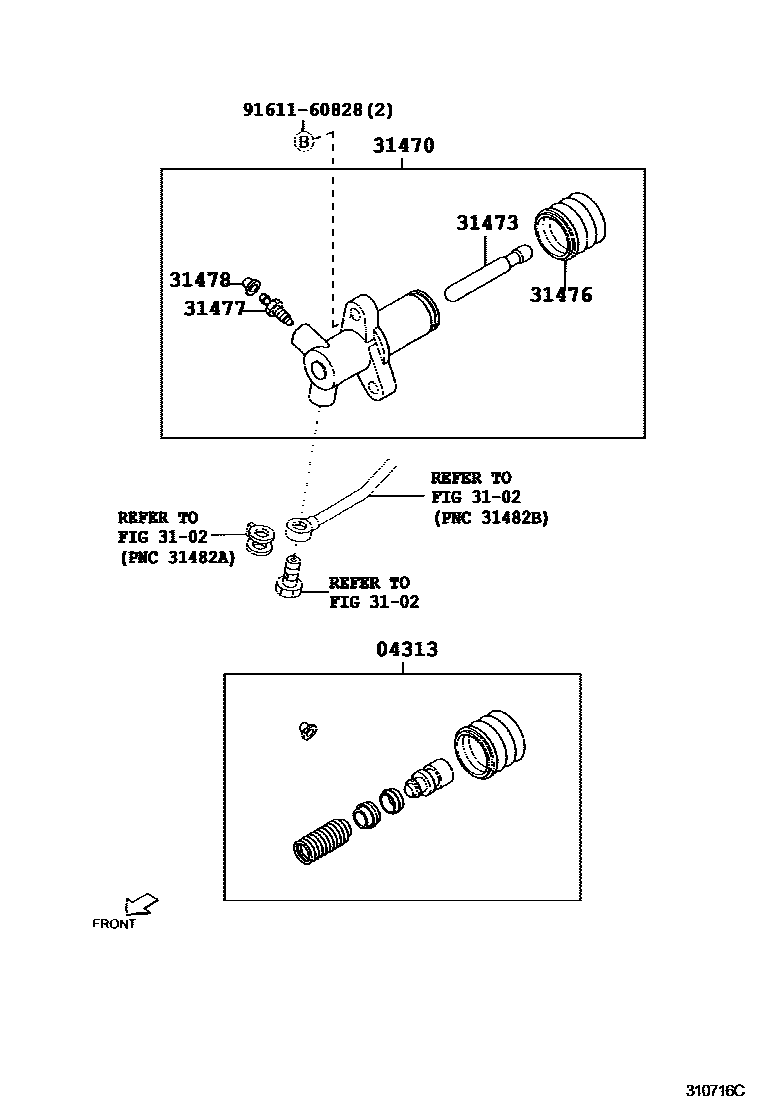 91611-60828(2)

B

31470

31473

31478

31477

31476

REFER TO
FIG 31-02
(PNC 31482B)

REFER TO
FIG 31-02
(PNC 31482A)

REFER TO
FIG 31-02

04313

FRONT

310716C