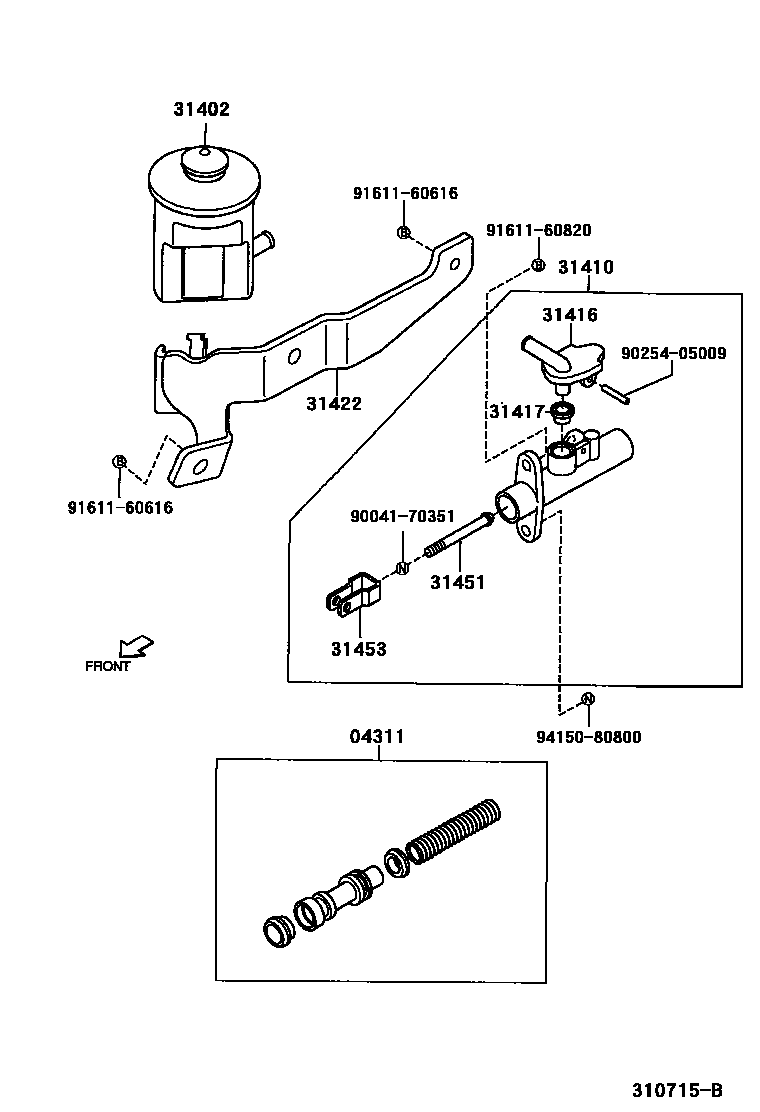 31402

91611-60616

91611-60820

31410

31416

90254-05009

31422

31417

91611-60616

90041-70351

31451

31453

FRONT

94150-80800

04311

310715-B