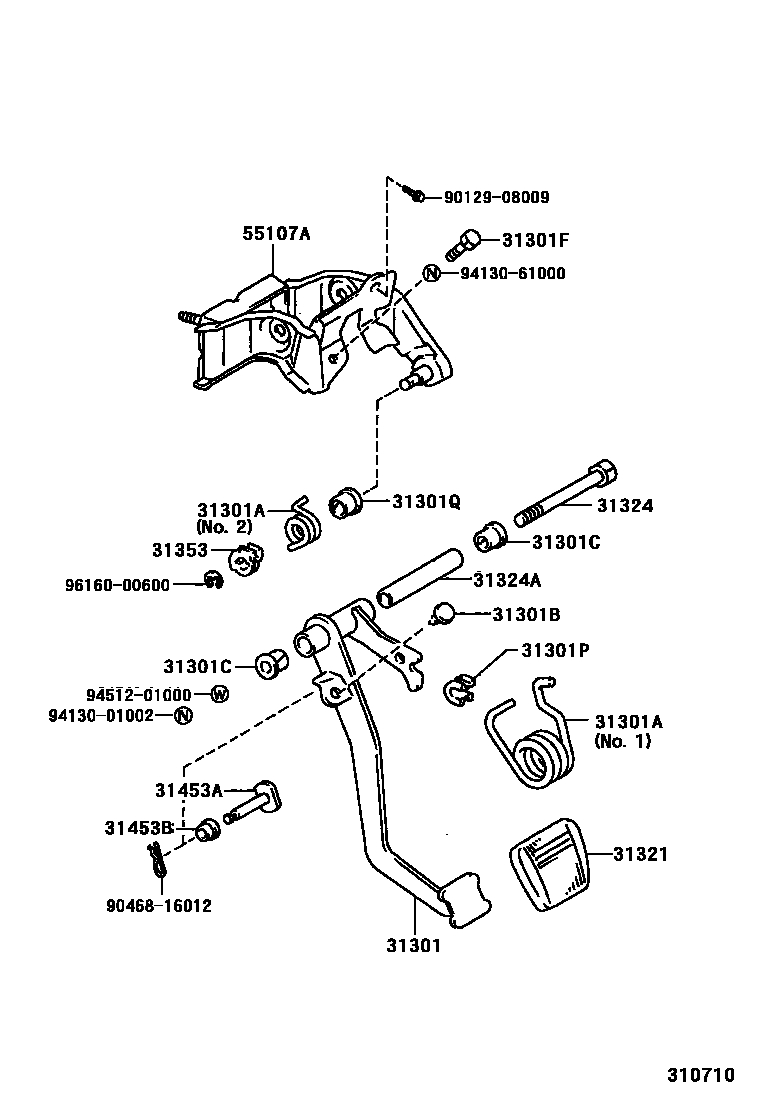 90129-08009
55107A
31301F
N 94130-61000
31301A (No. 2)
31301Q
31324
31353
31301C
96160-00600
31324A
31301B
31301C
31301P
94512-01000 W
94130-01002 N
31301A (No. 1)
31453A
31453B
31321
90468-16012
31301
310710