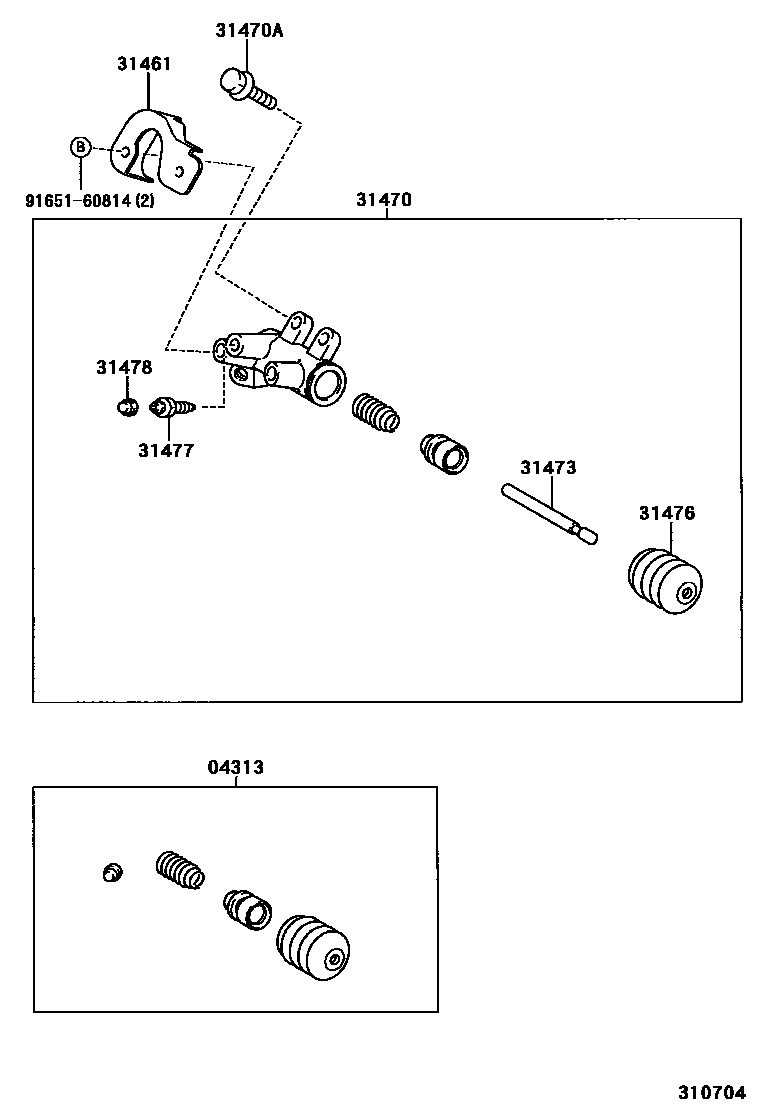 31470A

31461

B

91651-60814 (2)

31470

31478

31477

31473

31476

04313

310704