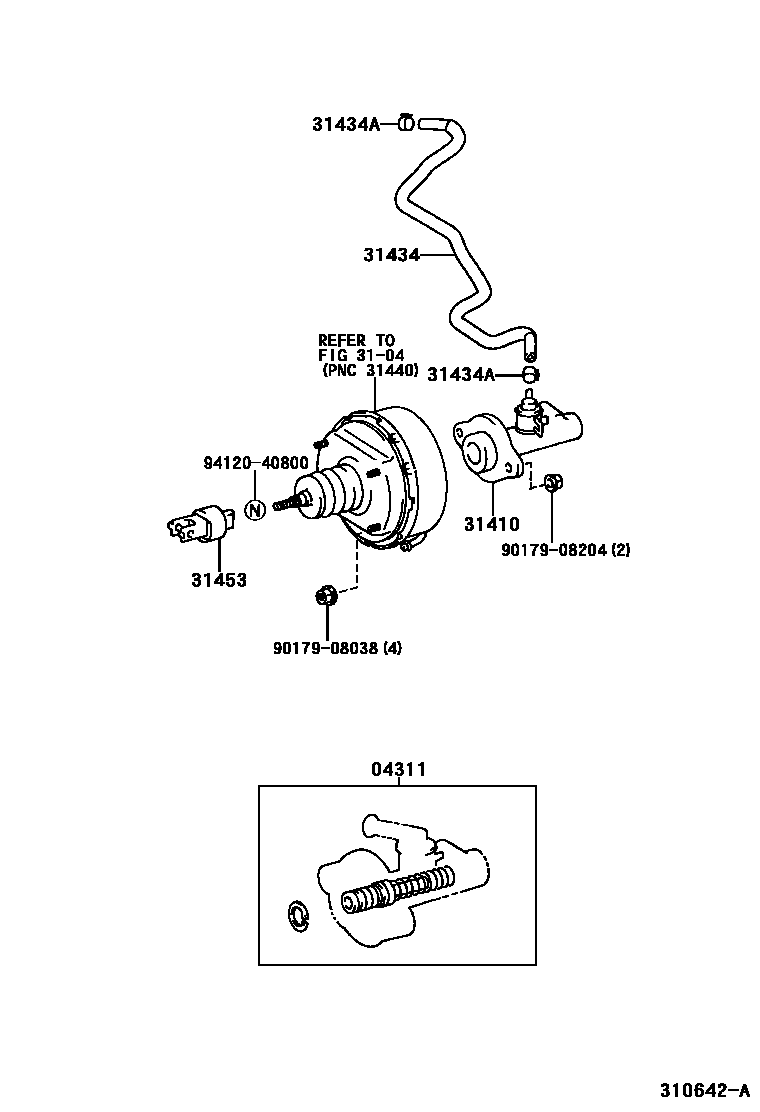 31434A

31434

REFER TO
FIG 31-04
(PNC 31440)

31434A

94120-40800

N

31410

90179-08204 (2)

31453

90179-08038 (4)

04311

310642-A