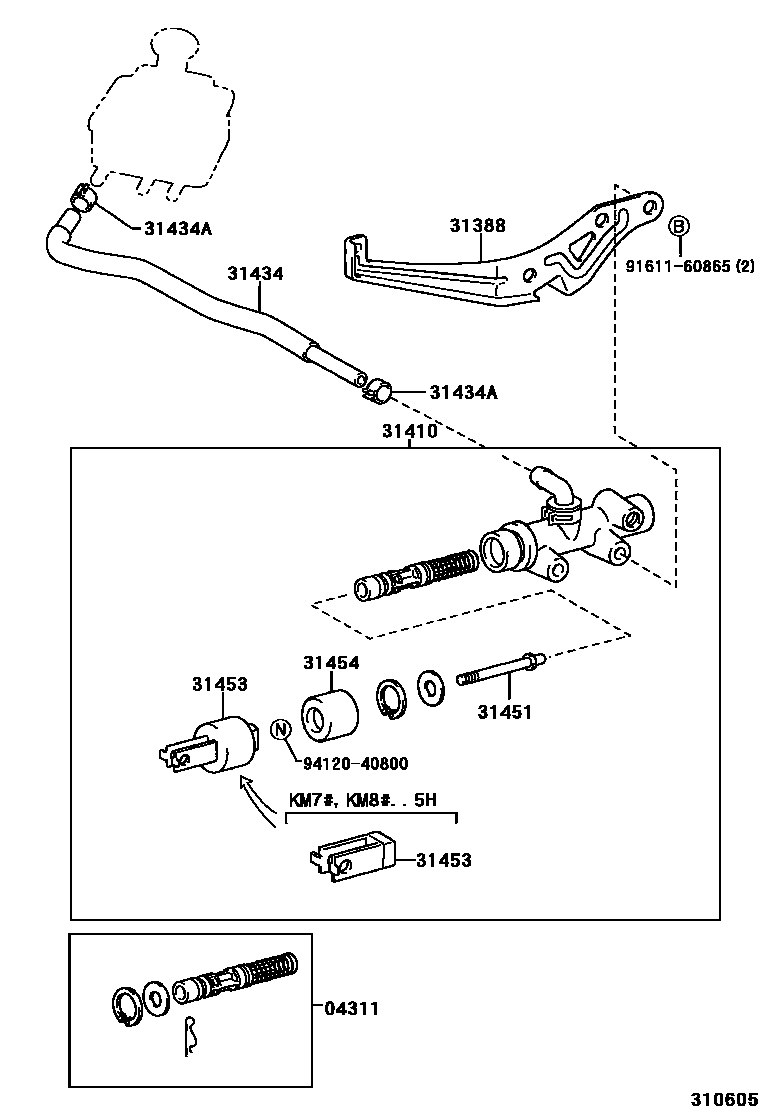 31434A

31434

31388

B
91611-60865 (2)

31434A

31410

31454

31453

31451

N
94120-40800

KM7#, KM8#. . 5H

31453

04311

310605