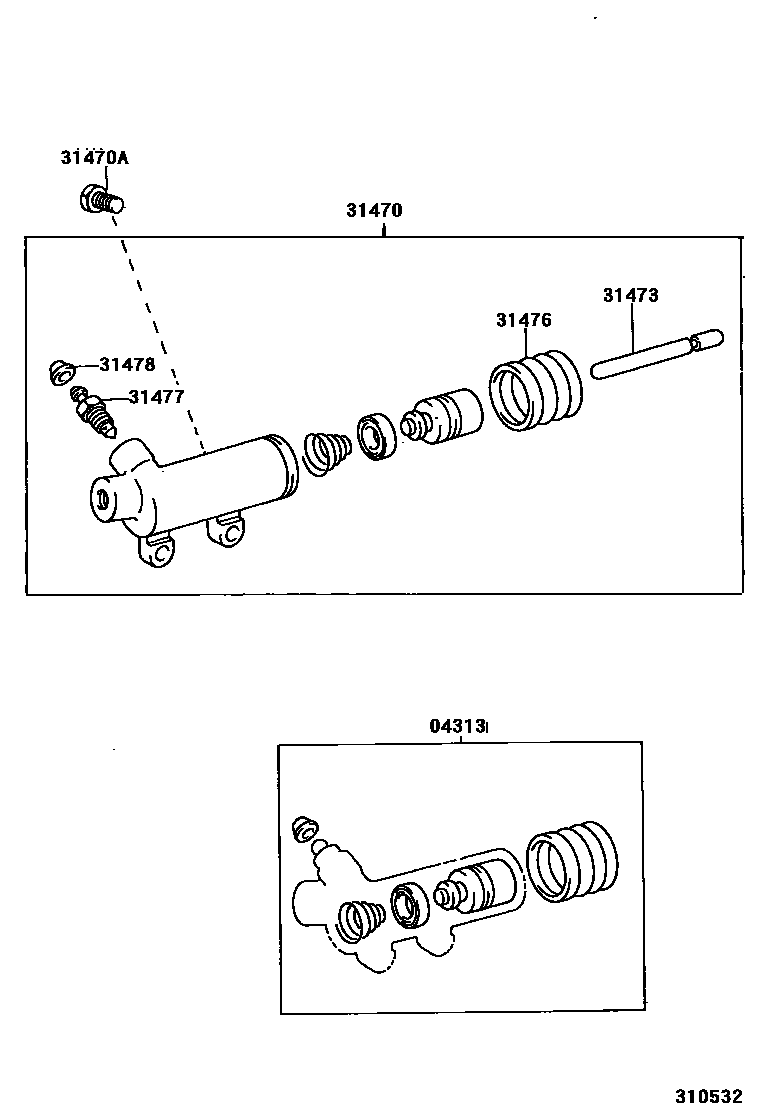 31470A

31470

31473

31476

31478

31477

04313

310532