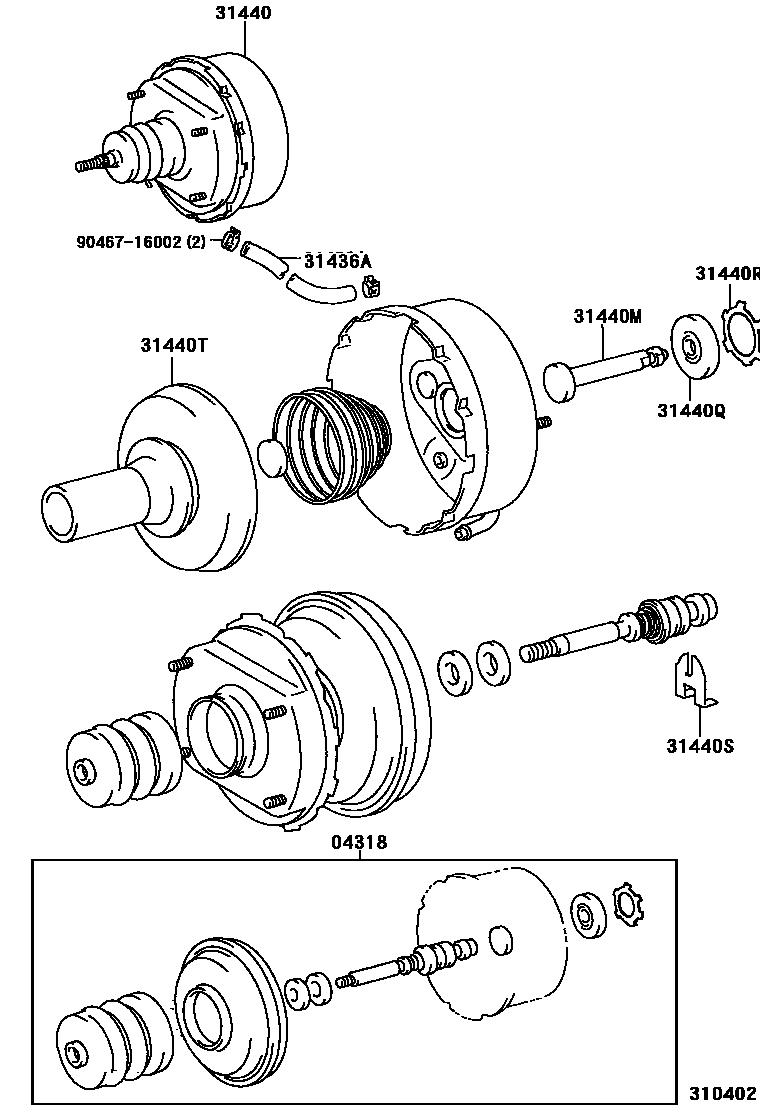 31440

90467-16002 (2)

31436A

31440R

31440M

31440T

31440Q

31440S

04318

310402