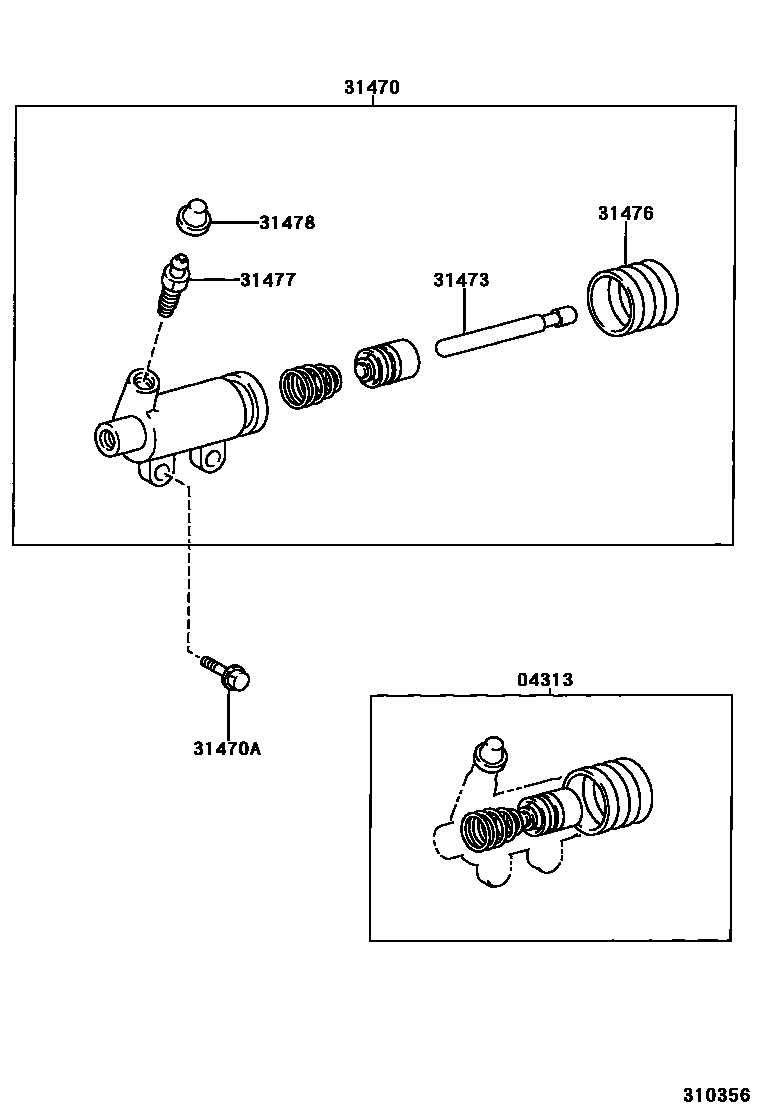 31470

31478

31476

31477

31473

31470A

04313

310356