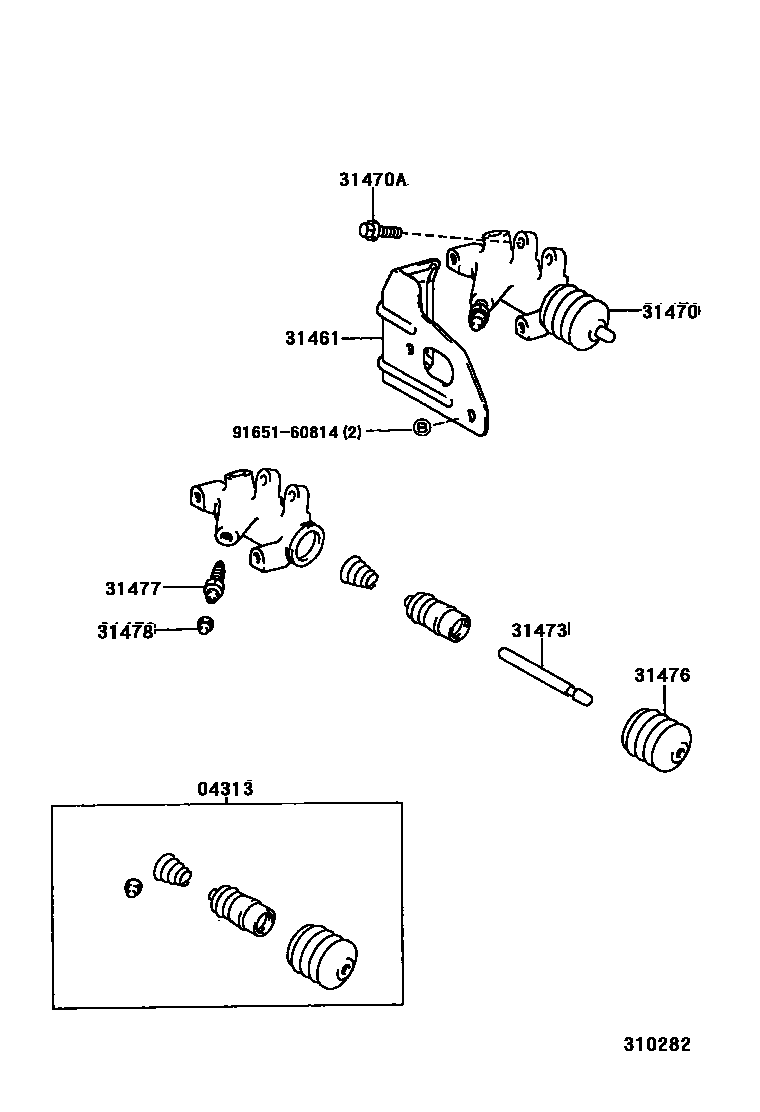 31470A
31470
31461
91651-60814 (2)
B
31477
31478
31473
31476
04313
310282