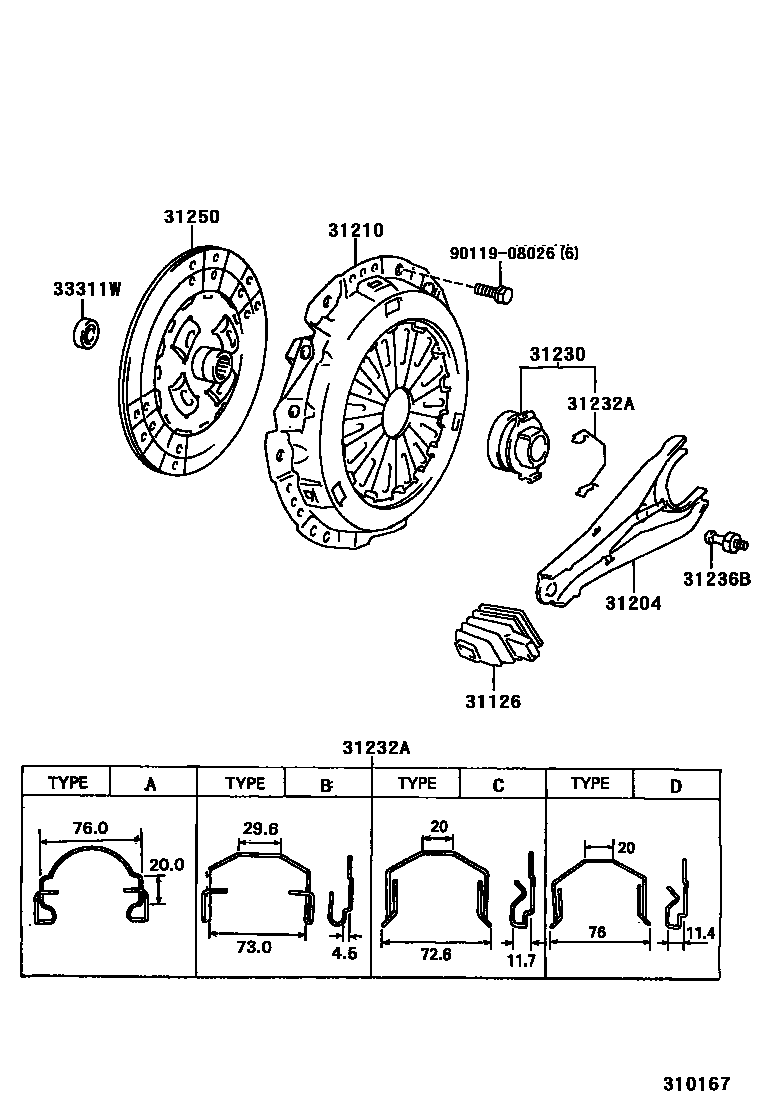 31250
31210
90119-08026 (6)
33311W
31230
31232A
31236B
31204
31126

31232A

| TYPE | A | TYPE | B | TYPE | C | TYPE | D |
|---|---|---|---|---|---|---|---|
| 76.0 20.0 | | 29.6 73.0 4.5 | | 20 72.6 11.7 | | 20 76 11.4 | |

310167