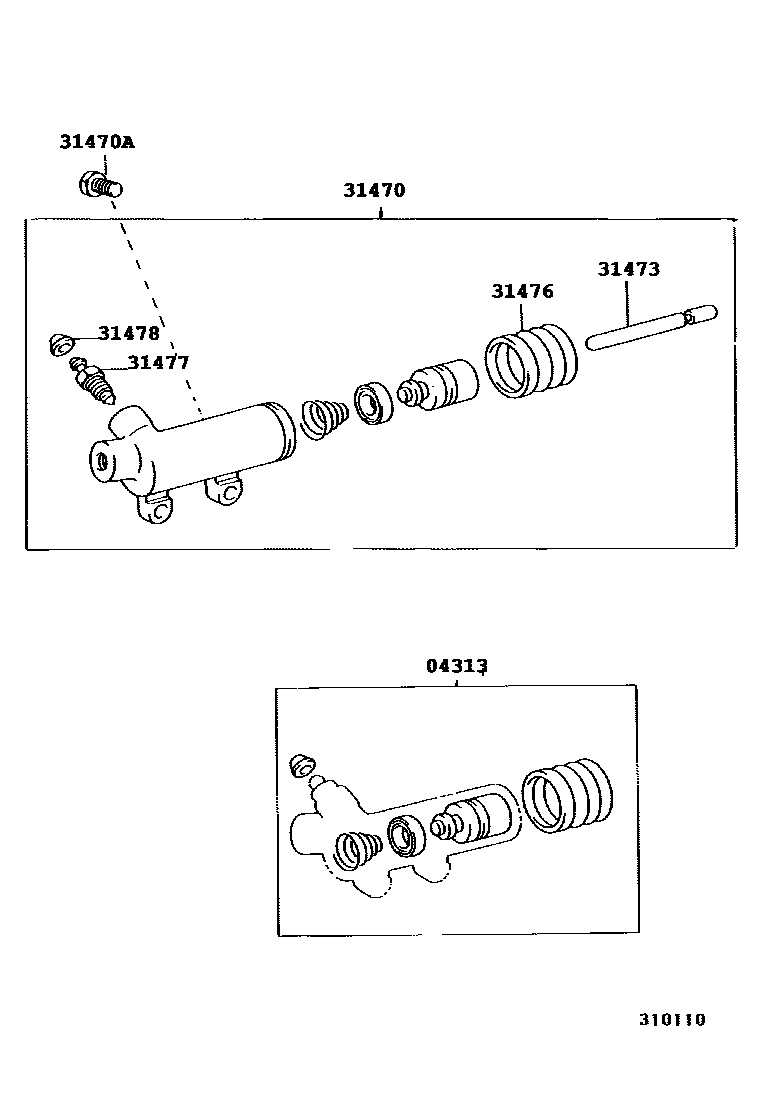 31470A

31470

31473

31476

31478

31477

04313

310110