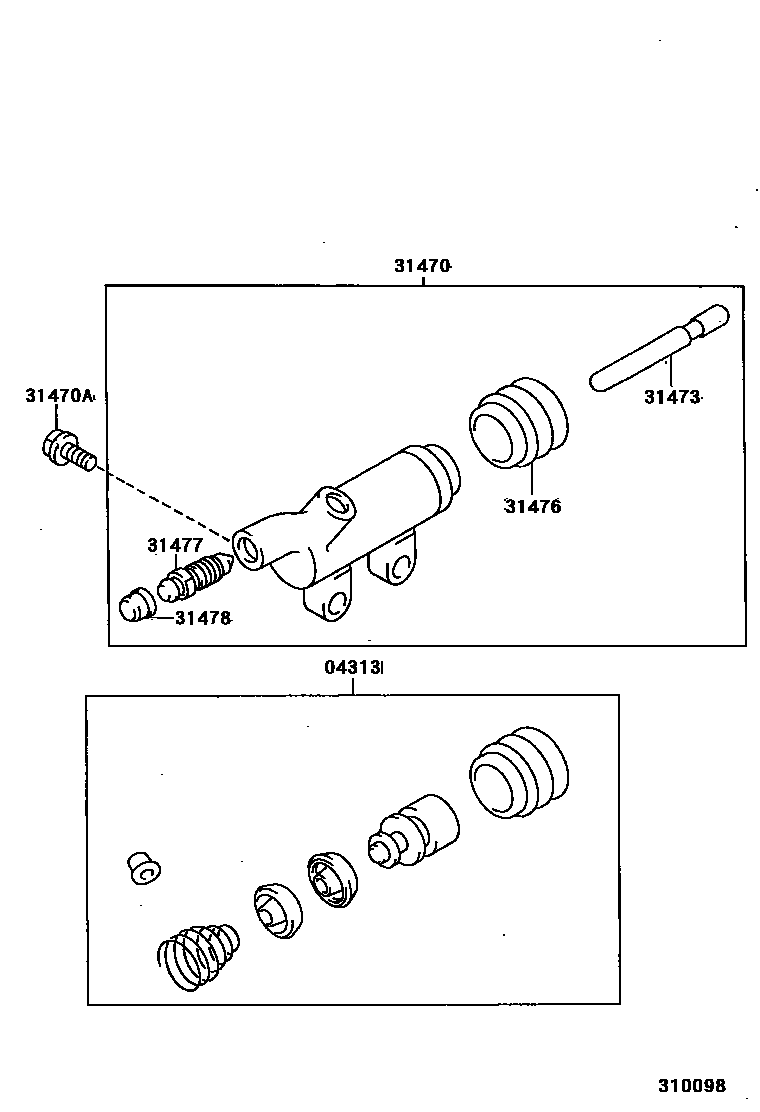 31470

31470A

31473

31476

31477

31478

04313

310098