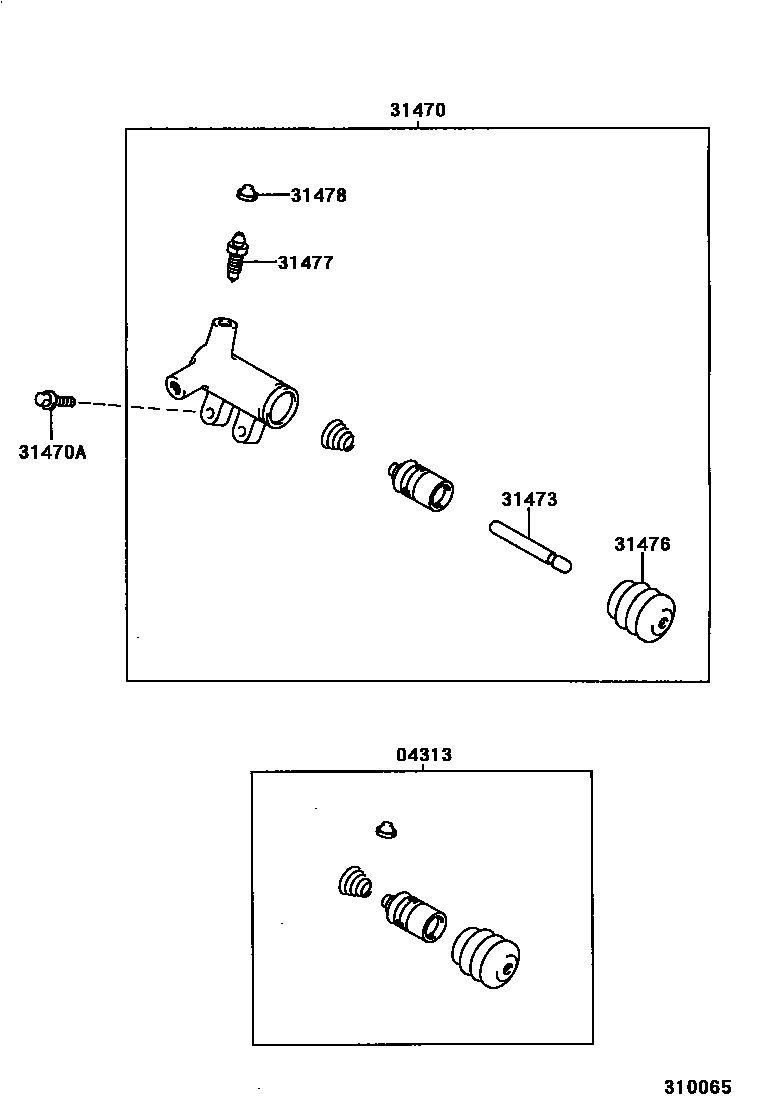 31470

31478

31477

31470A

31473

31476

04313

310065