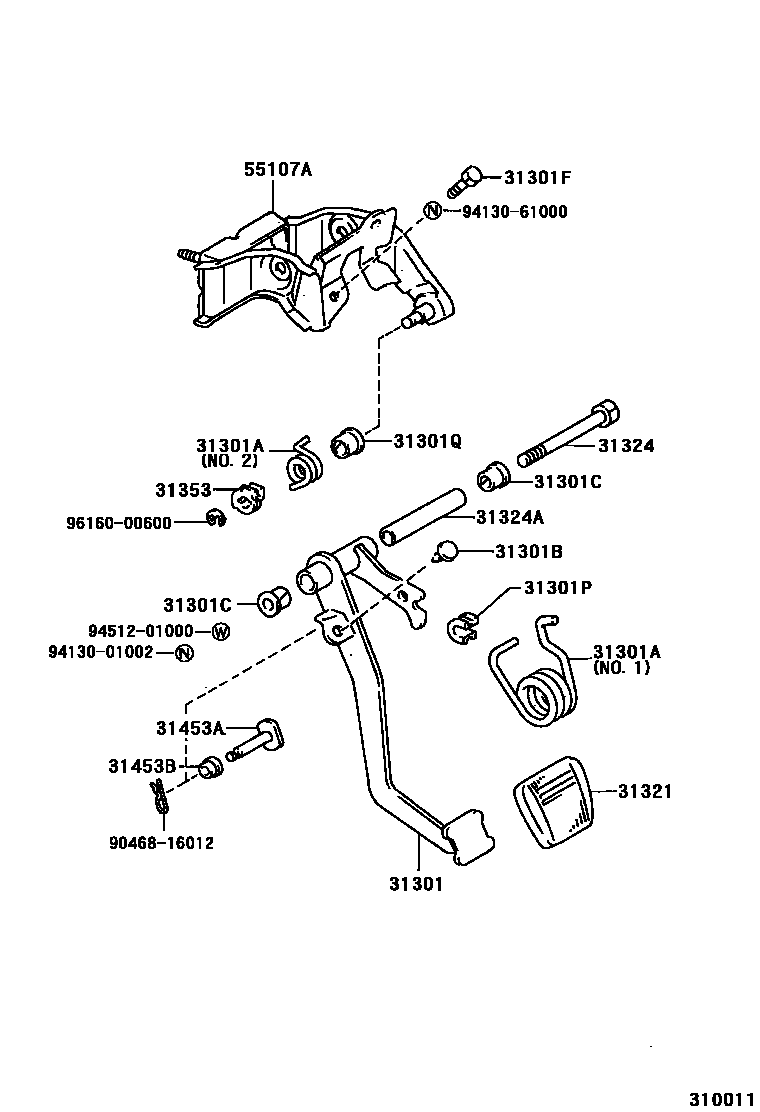 55107A
31301F
N 94130-61000
31301A
(NO. 2)
31301Q
31324
31353
31301C
96160-00600
31324A
31301B
31301C
31301P
94512-01000 W
94130-01002 N
31301A
(NO. 1)
31453A
31453B
31321
90468-16012
31301
310011