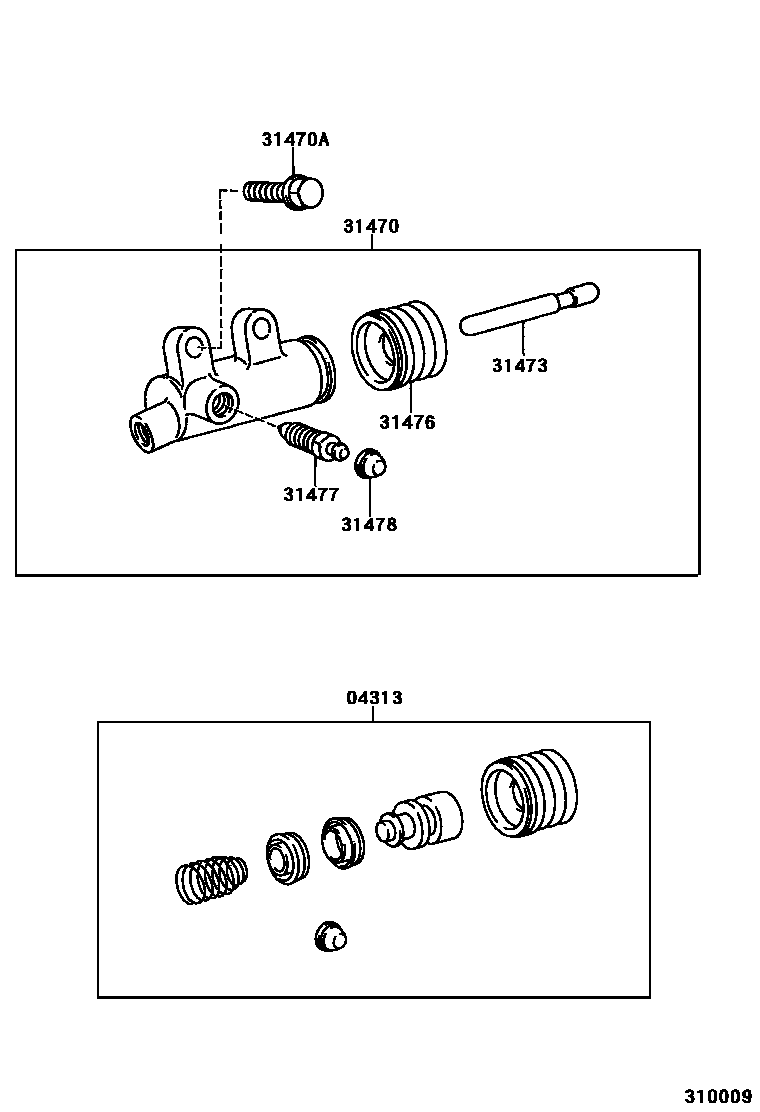 31470A
31470
31473
31476
31477
31478
04313
310009