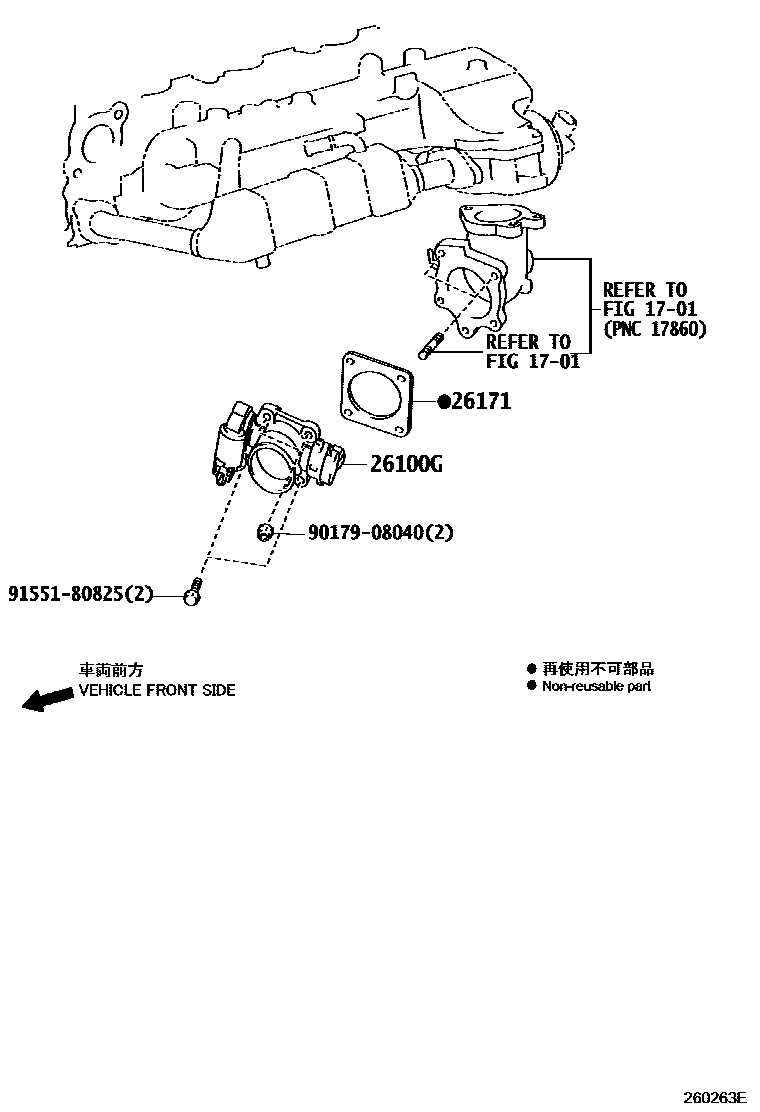 REFER TO
FIG 17-01
(PNC 17860)

REFER TO
FIG 17-01

●26171

26100G

90179-08040(2)

91551-80825(2)

車両前方
VEHICLE FRONT SIDE

● 再使用不可部品
● Non-reusable part

260263E