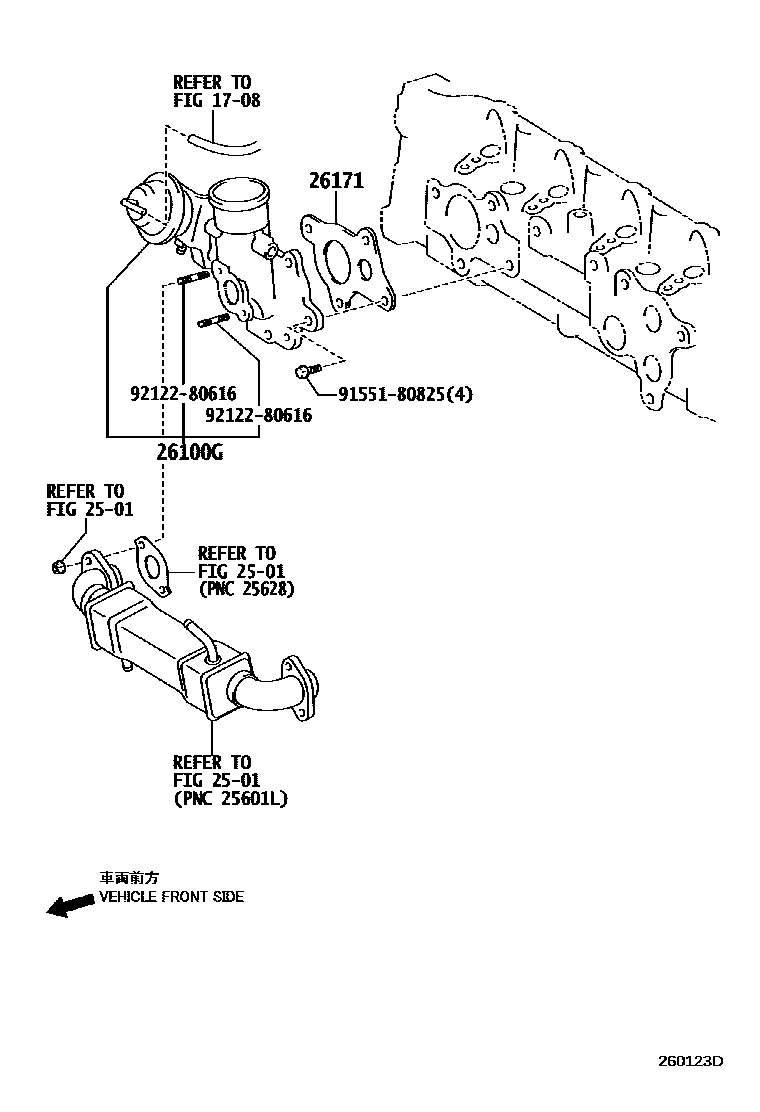 REFER TO
FIG 17-08

26171

92122-80616
92122-80616
91551-80825(4)
26100G

REFER TO
FIG 25-01

REFER TO
FIG 25-01
(PNC 25628)

REFER TO
FIG 25-01
(PNC 25601L)

車両前方
VEHICLE FRONT SIDE

260123D