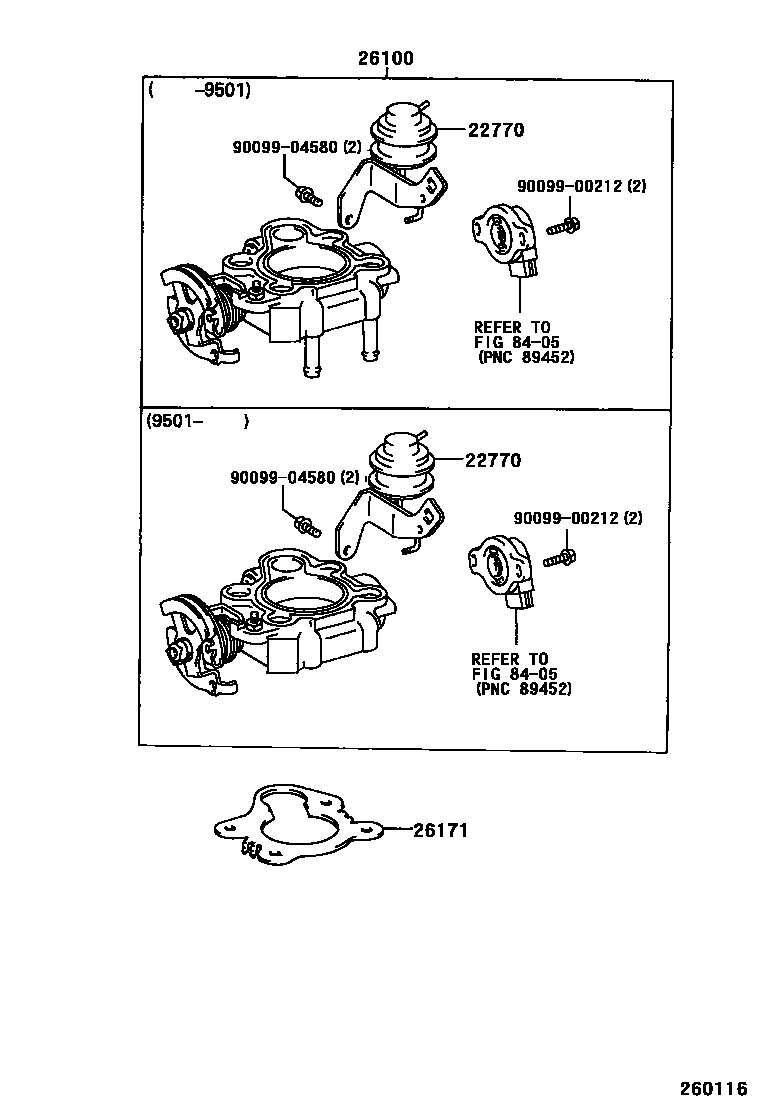 26100

( -9501)

22770

90099-04580 (2)

90099-00212 (2)

REFER TO
FIG 84-05
(PNC 89452)

(9501- )

22770

90099-04580 (2)

90099-00212 (2)

REFER TO
FIG 84-05
(PNC 89452)

26171

260116