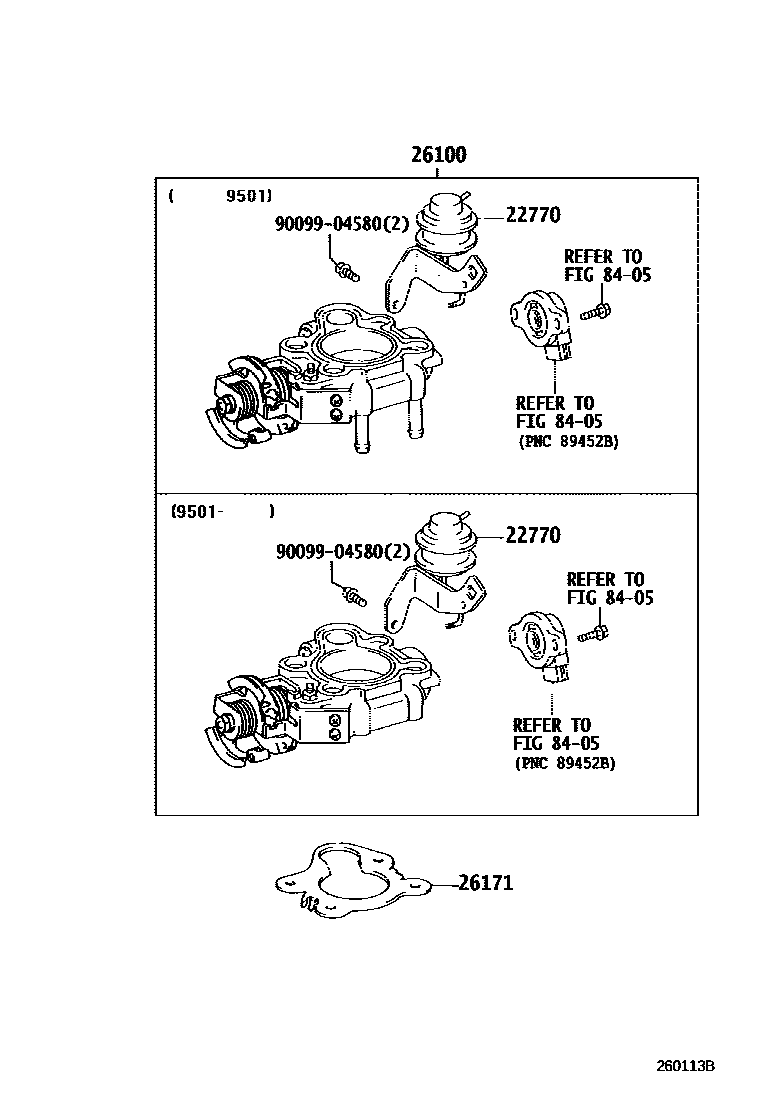 26100

( 9501)

90099-04580(2)

22770

REFER TO FIG 84-05

REFER TO FIG 84-05 (PNC 89452B)

(9501- )

90099-04580(2)

22770

REFER TO FIG 84-05

REFER TO FIG 84-05 (PNC 89452B)

26171

260113B