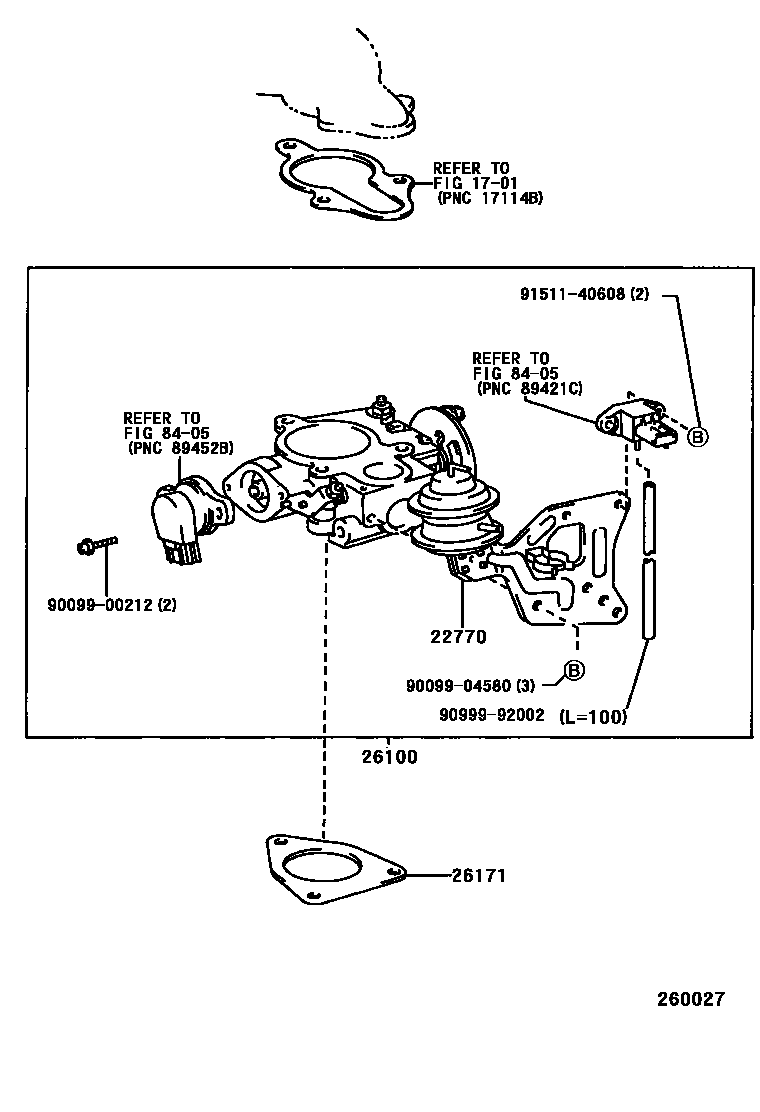 REFER TO
FIG 17-01
(PNC 17114B)

91511-40608 (2)

REFER TO
FIG 84-05
(PNC 89421C)

B

REFER TO
FIG 84-05
(PNC 89452B)

90099-00212 (2)

22770

90099-04580 (3)

B

90999-92002 (L=100)

26100

26171

260027