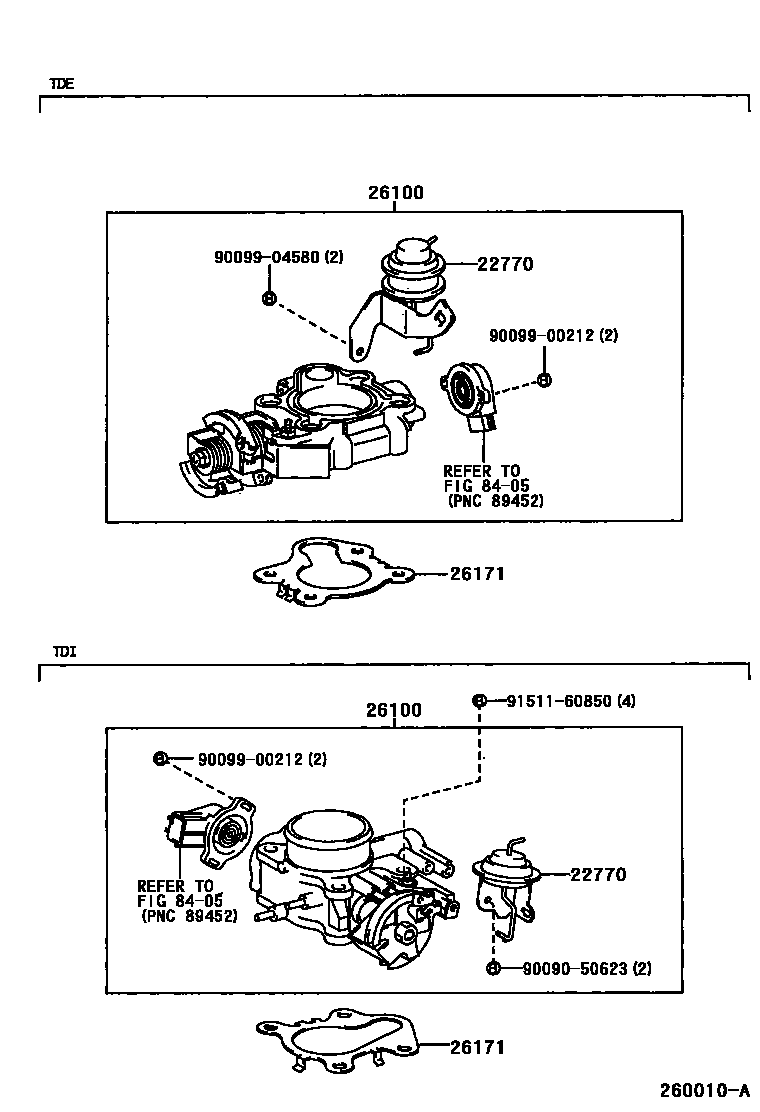 TDE

26100

90099-04580 (2)

22770

90099-00212 (2)

REFER TO
FIG 84-05
(PNC 89452)

26171

TDI

26100

91511-60850 (4)

90099-00212 (2)

REFER TO
FIG 84-05
(PNC 89452)

22770

90090-50623 (2)

26171

260010-A