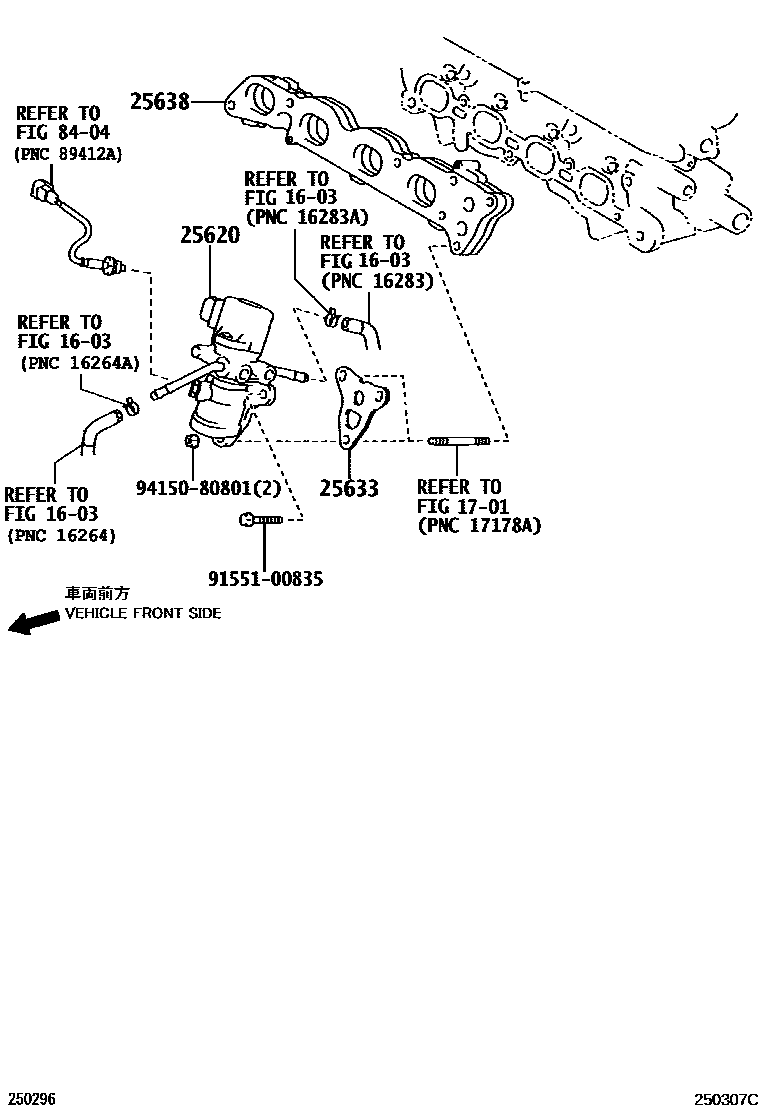 25638

REFER TO
FIG 84-04
(PNC 89412A)

REFER TO
FIG 16-03
(PNC 16283A)

25620

REFER TO
FIG 16-03
(PNC 16283)

REFER TO
FIG 16-03
(PNC 16264A)

REFER TO
FIG 16-03
(PNC 16264)

94150-80801(2)

25633

REFER TO
FIG 17-01
(PNC 17178A)

91551-00835

車両前方
VEHICLE FRONT SIDE

250296

250307C