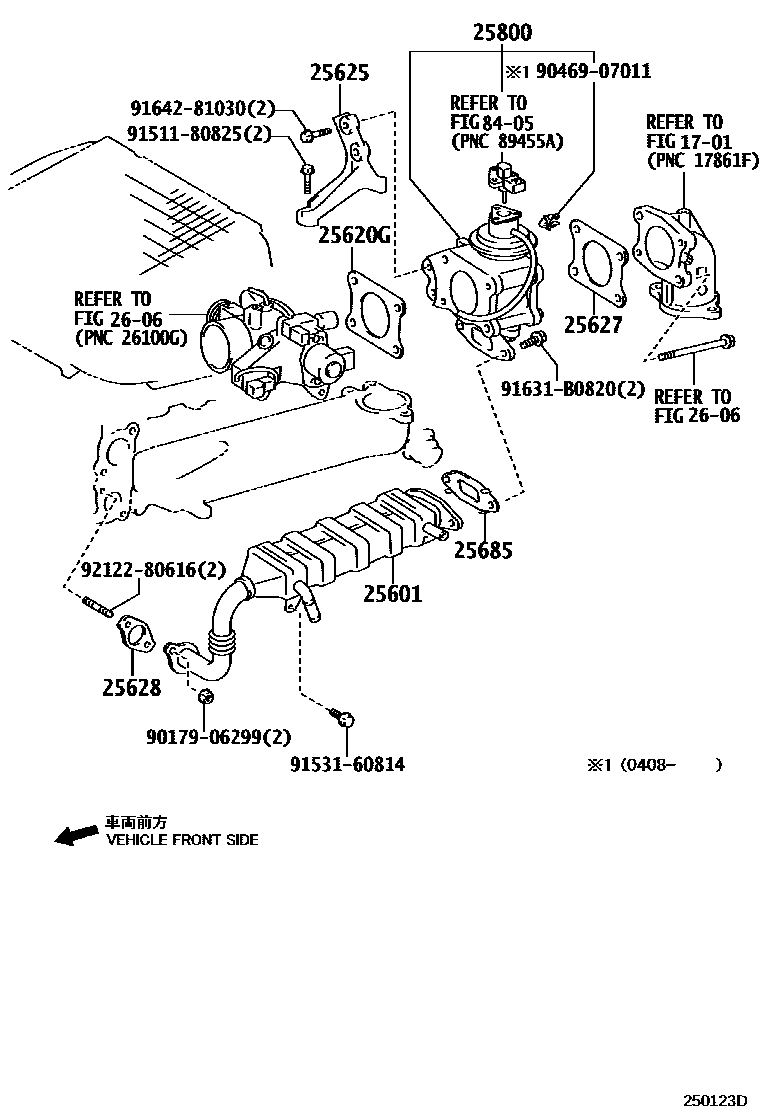 25800

25625

※1 90469-07011

91642-81030(2)

91511-80825(2)

REFER TO
FIG 84-05
(PNC 89455A)

REFER TO
FIG 17-01
(PNC 17861F)

25620G

REFER TO
FIG 26-06
(PNC 26100G)

25627

91631-B0820(2)

REFER TO
FIG 26-06

25685

92122-80616(2)

25601

25628

90179-06299(2)

91531-60814

※1 (0408- )

車両前方
VEHICLE FRONT SIDE

250123D