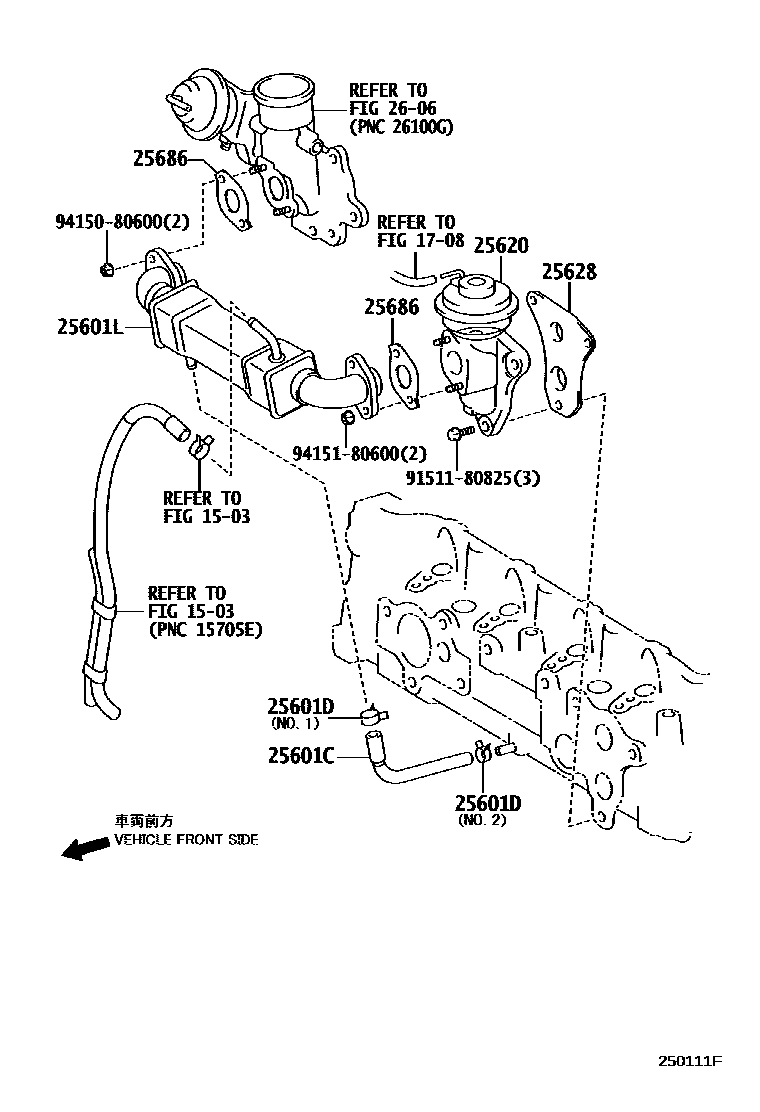 REFER TO
FIG 26-06
(PNC 26100G)

25686

94150-80600(2)

REFER TO
FIG 17-08

25620

25628

25601L

25686

94151-80600(2)

91511-80825(3)

REFER TO
FIG 15-03

REFER TO
FIG 15-03
(PNC 15705E)

25601D
(NO. 1)

25601C

25601D
(NO. 2)

車両前方
VEHICLE FRONT SIDE

250111F