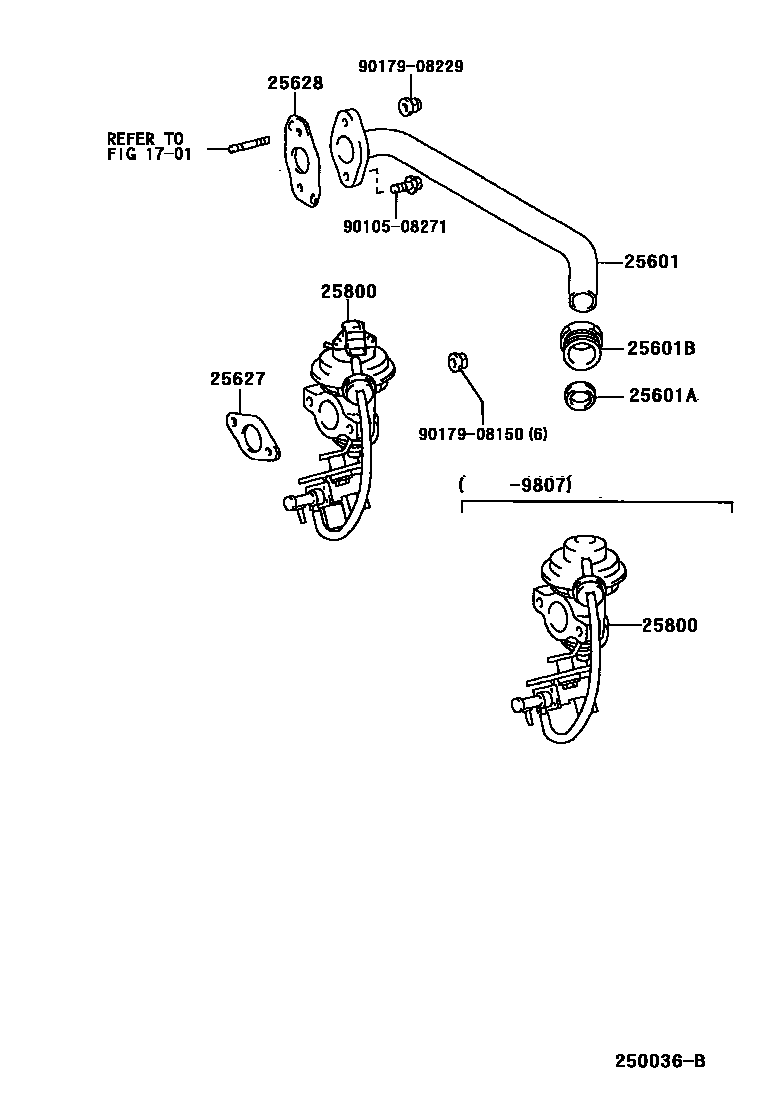 90179-08229

25628

REFER TO FIG 17-01

90105-08271

25601

25800

25601B

25627

25601A

90179-08150 (6)

( -9807)

25800

250036-B