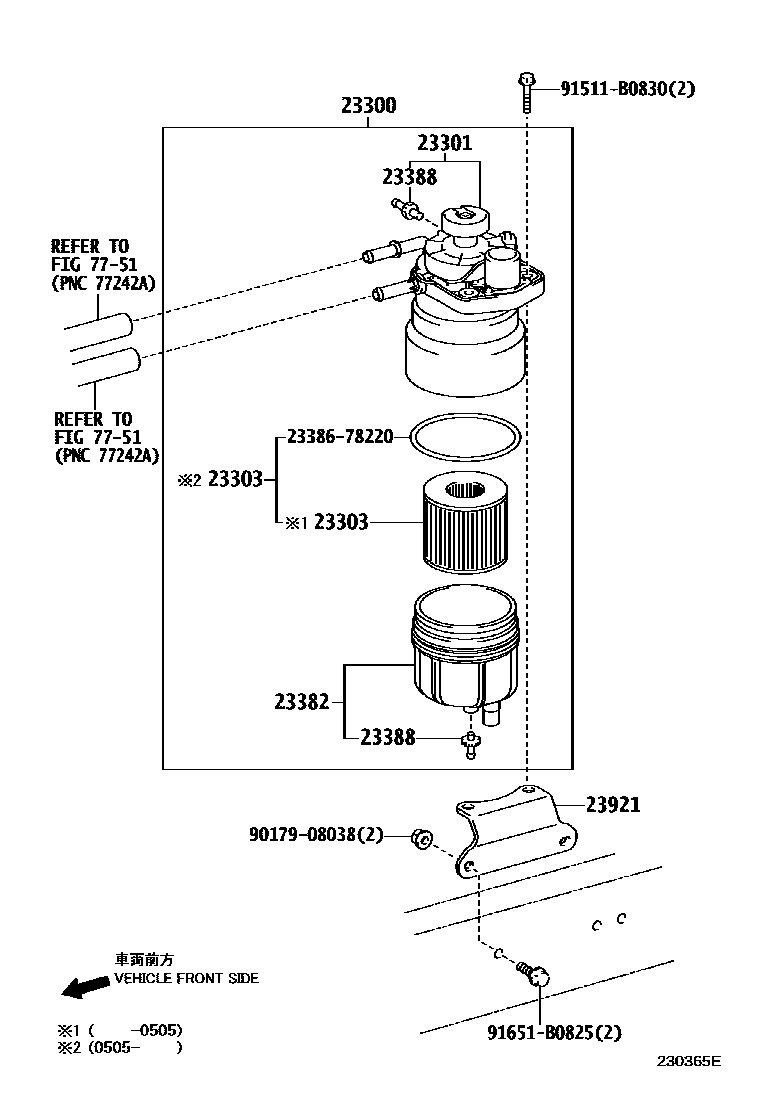 91511-B0830(2)

23300

23301

23388

REFER TO
FIG 77-51
(PNC 77242A)

REFER TO
FIG 77-51
(PNC 77242A)

23386-78220

※2 23303

※1 23303

23382

23388

23921

90179-08038(2)

車両前方
VEHICLE FRONT SIDE

91651-B0825(2)

※1 (　　-0505)
※2 (0505-　　)

230365E