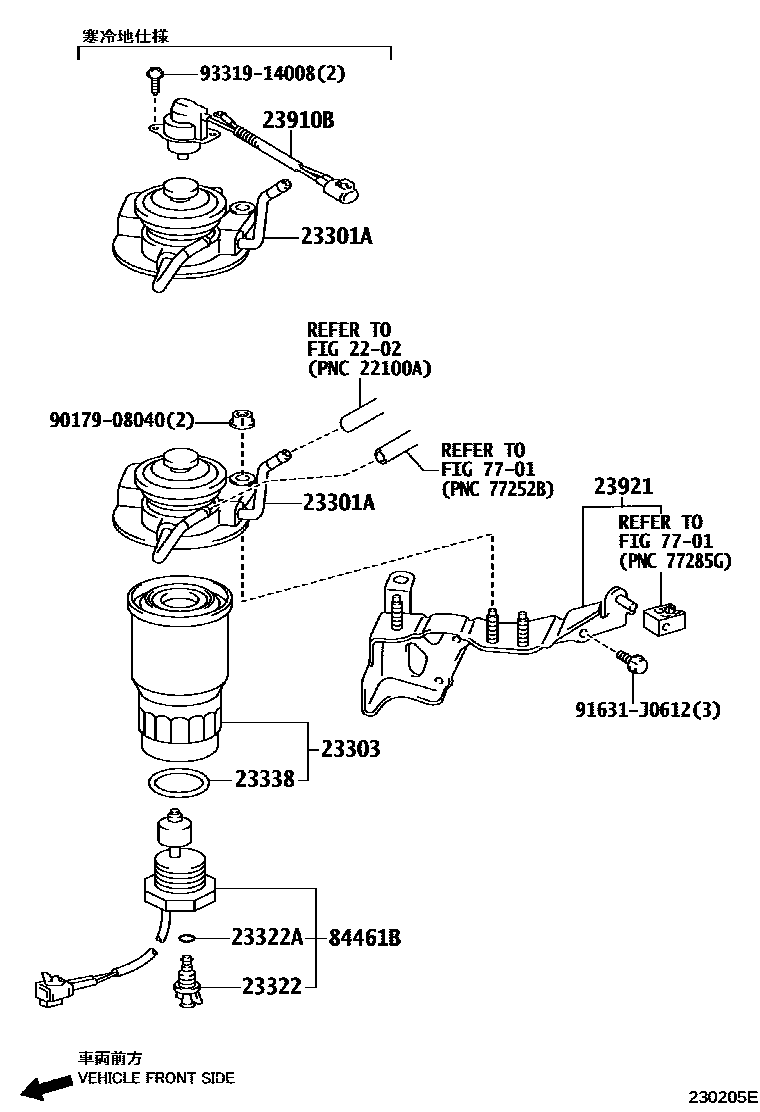 寒冷地仕様

93319-14008(2)

23910B

23301A

REFER TO
FIG 22-02
(PNC 22100A)

90179-08040(2)

REFER TO
FIG 77-01
(PNC 77252B)

23301A

23921

REFER TO
FIG 77-01
(PNC 77285G)

91631-J0612(3)

23303

23338

23322A

84461B

23322

車両前方
VEHICLE FRONT SIDE

230205E