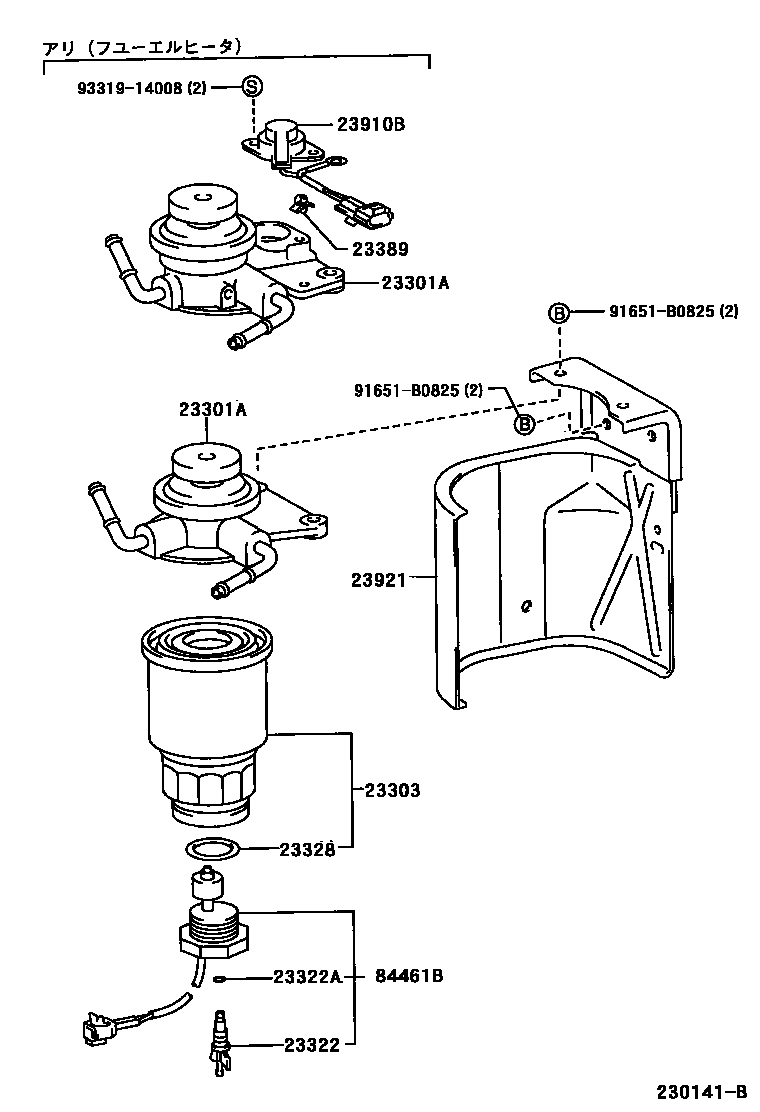 アリ（フユーエルヒータ）

93319-14008 (2)
S
23910B
23389
23301A
B
91651-B0825 (2)
91651-B0825 (2)
B
23301A
23921
23303
23328
23322A
84461B
23322
230141-B