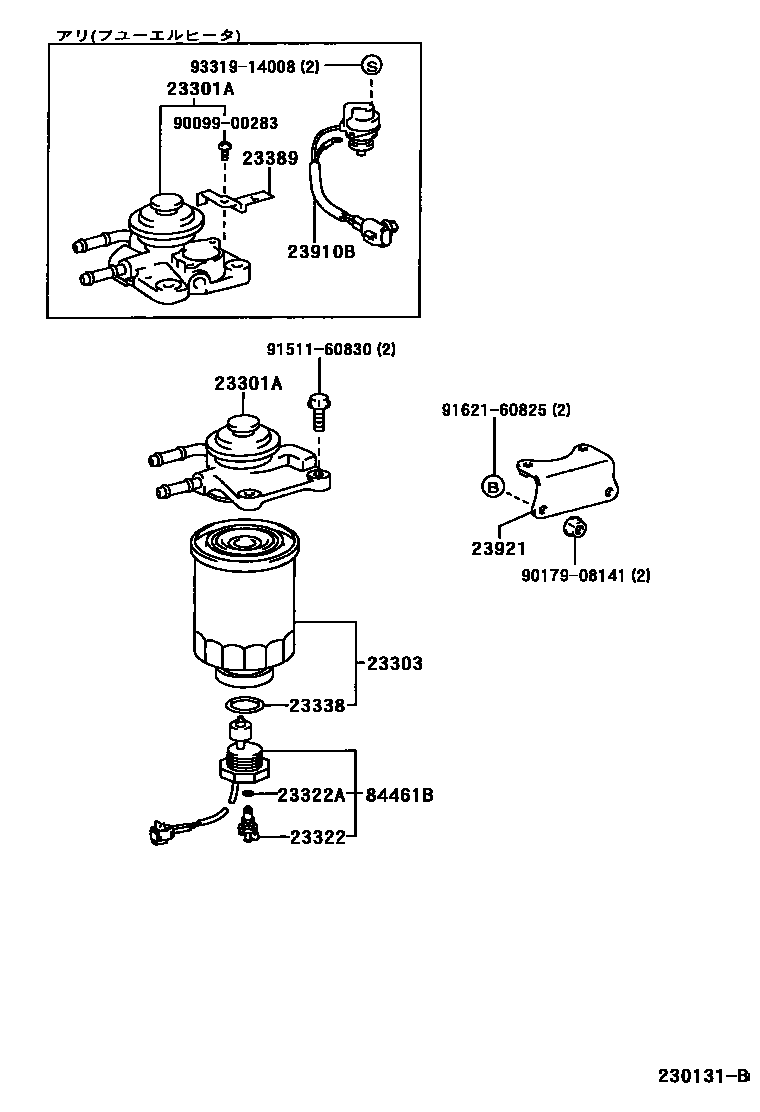 アリ(フューエルヒータ)

93319-14008 (2)

S

23301A

90099-00283

23389

23910B

91511-60830 (2)

23301A

91621-60825 (2)

B

23921

90179-08141 (2)

23303

23338

23322A

84461B

23322

230131-B