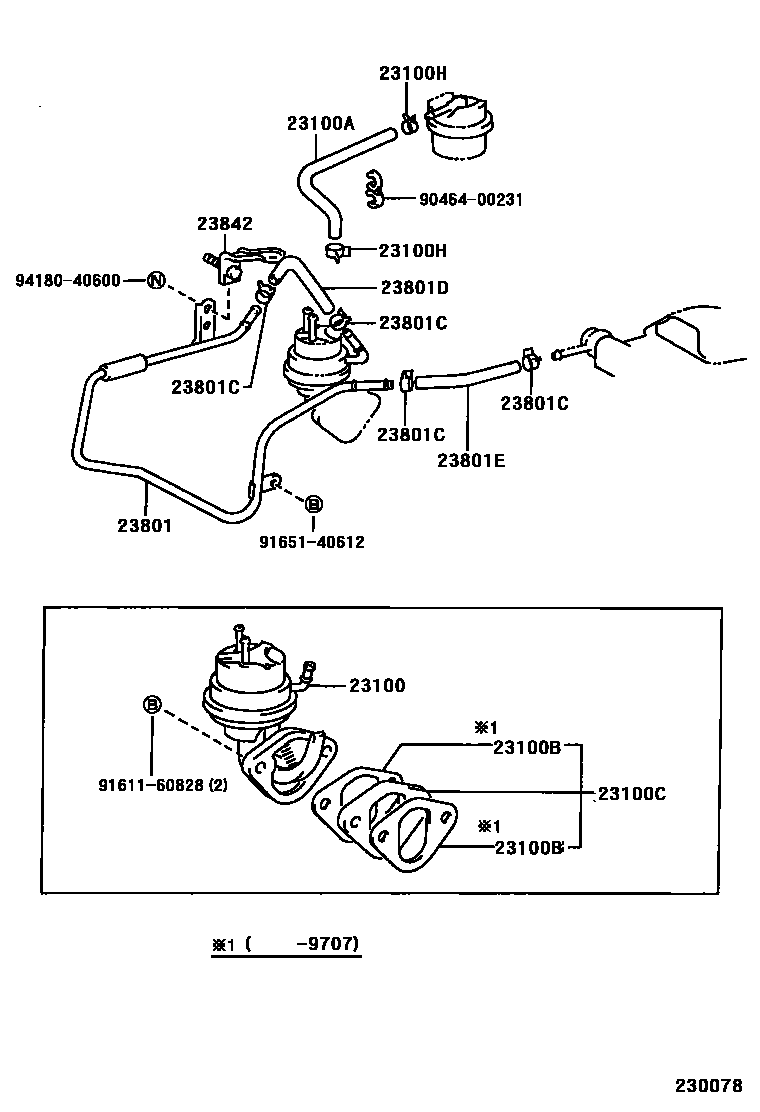 23100H

23100A

90464-00231

23842

23100H

94180-40600 N

23801D

23801C

23801C

23801C

23801C

23801E

23801

B 91651-40612

23100

B

91611-60828 (2)

※1

23100B

23100C

※1

23100B

※1 ( -9707)

230078