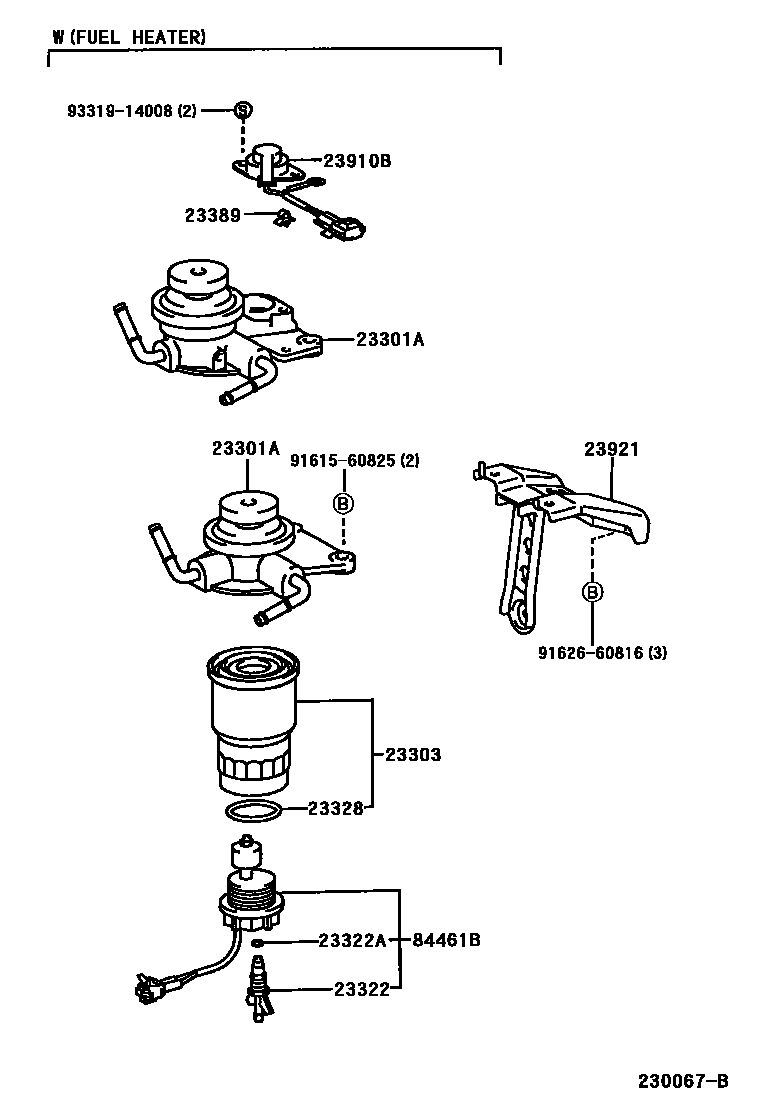 W (FUEL HEATER)

93319-14008 (2)
S
23910B
23389
23301A

23301A
91615-60825 (2)
B
23921
B
91626-60816 (3)

23303
23328
23322A
84461B
23322

230067-B