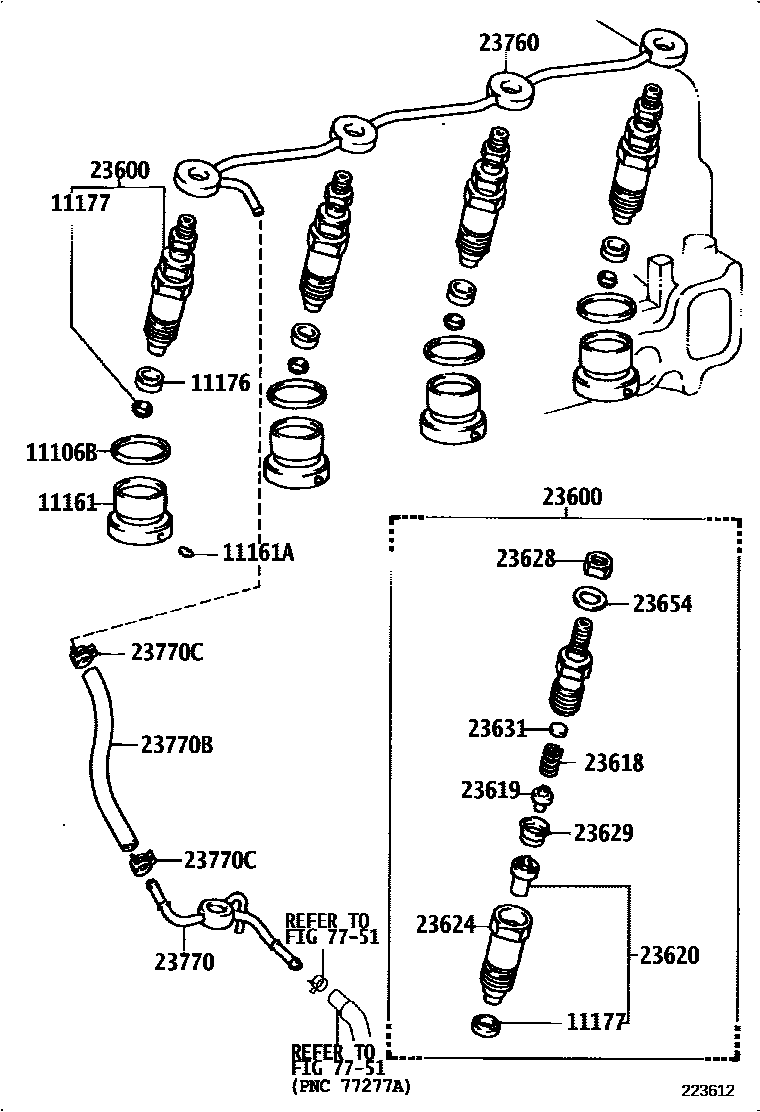 23760
23600
11177
11176
11106B
11161
11161A
23770C
23770B
23770C
23770
REFER TO
FIG 77-51
REFER TO
FIG 77-51
(PNC 77277A)
23600
23628
23654
23631
23618
23619
23629
23624
23620
11177
223612