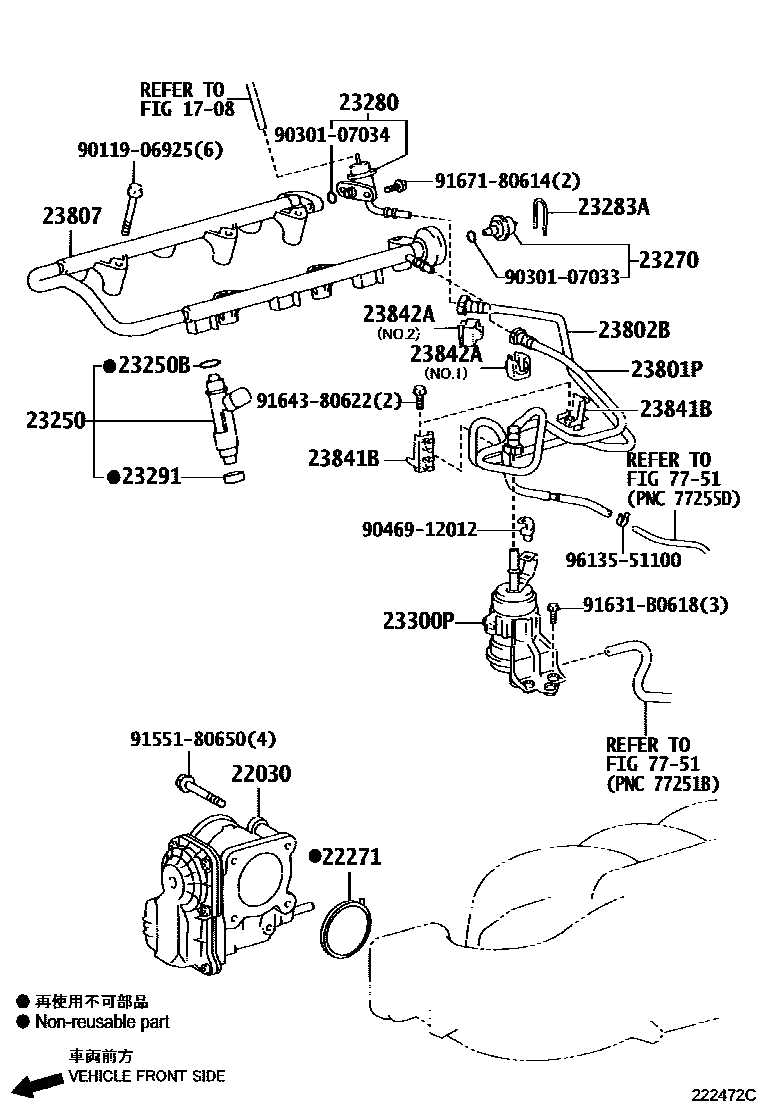 REFER TO
FIG 17-08

23280

90301-07034

90119-06925(6)

91671-80614(2)

23807

23283A

23270

90301-07033

23842A
(NO.2)

23802B

23842A
(NO.1)

23801P

●23250B

23250

91643-80622(2)

23841B

23841B

●23291

REFER TO
FIG 77-51
(PNC 77255D)

90469-12012

96135-51100

23300P

91631-B0618(3)

REFER TO
FIG 77-51
(PNC 77251B)

91551-80650(4)

22030

●22271

● 再使用不可部品
● Non-reusable part

車両前方
VEHICLE FRONT SIDE

222472C