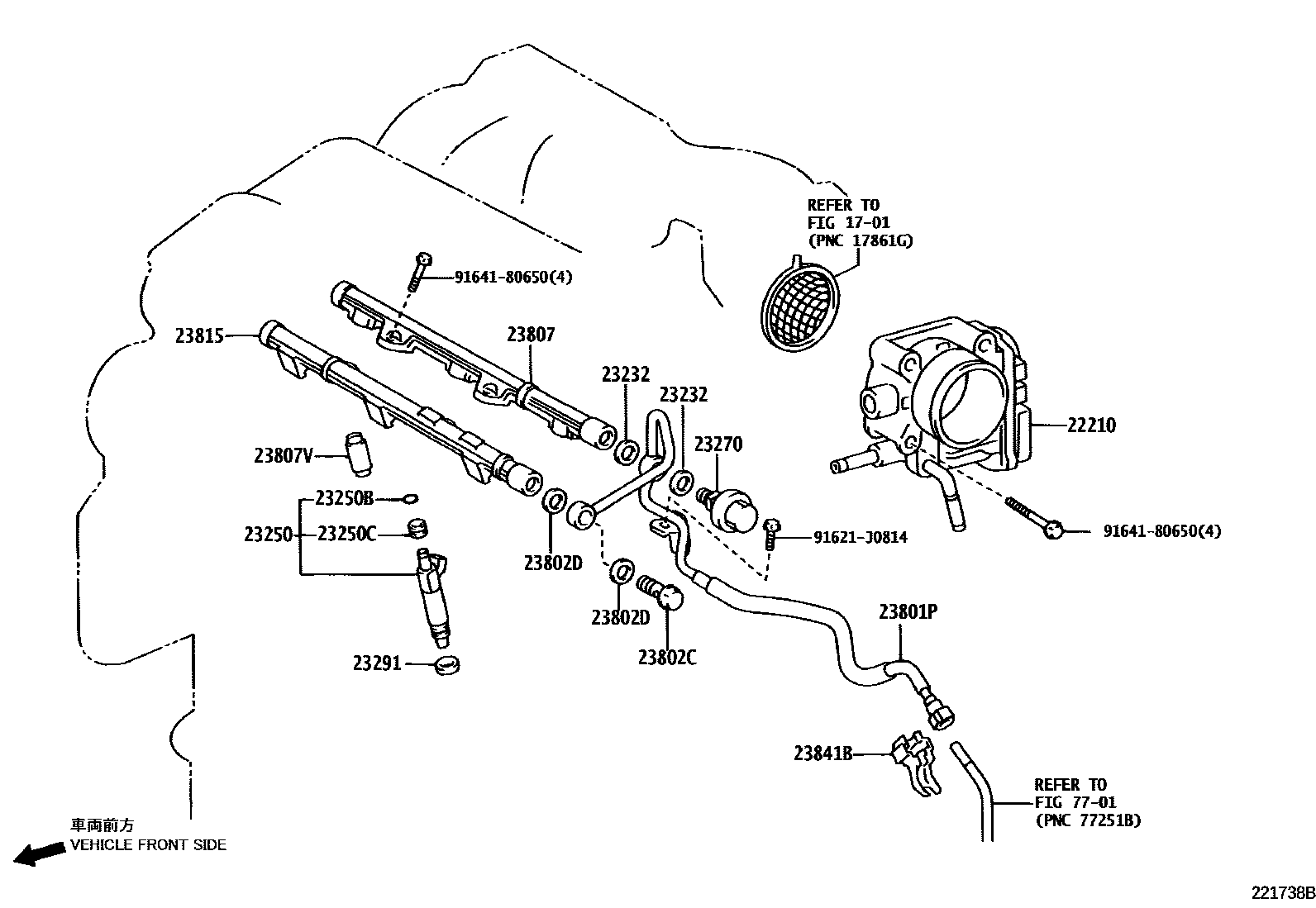 REFER TO
FIG 17-01
(PNC 17861G)

91641-80650(4)

23815

23807

23232

23232

23270

22210

23807V

23250B

23250

23250C

23802D

91621-J0814

91641-80650(4)

23802D

23802C

23801P

23291

23841B

REFER TO
FIG 77-01
(PNC 77251B)

車両前方
VEHICLE FRONT SIDE

221738B