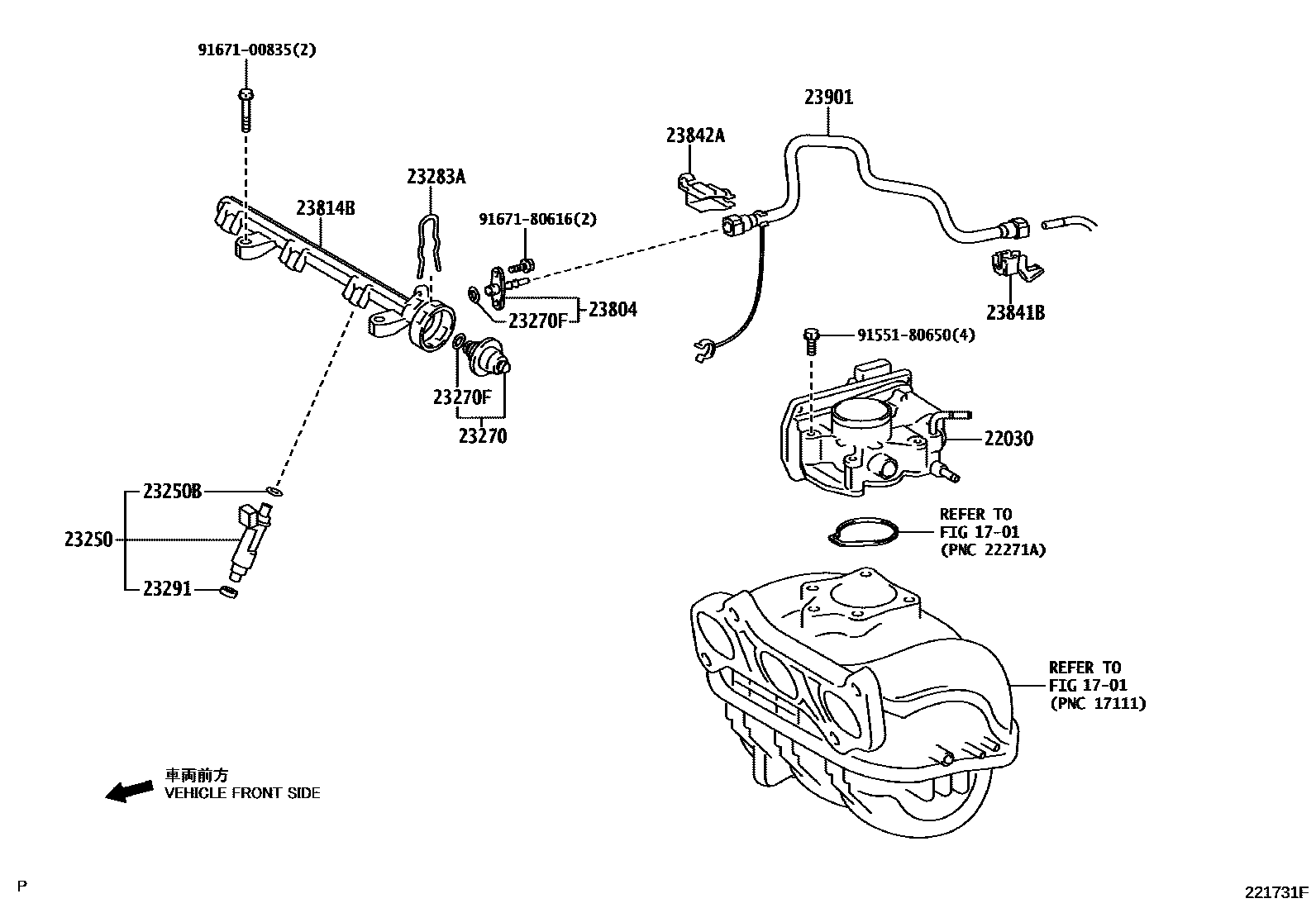 91671-00835(2)

23901

23842A

23283A

23814B

91671-80616(2)

23270F

23804

23841B

91551-80650(4)

23270F

23270

22030

23250B

23250

23291

REFER TO
FIG 17-01
(PNC 22271A)

REFER TO
FIG 17-01
(PNC 17111)

車両前方
VEHICLE FRONT SIDE

P

221731F