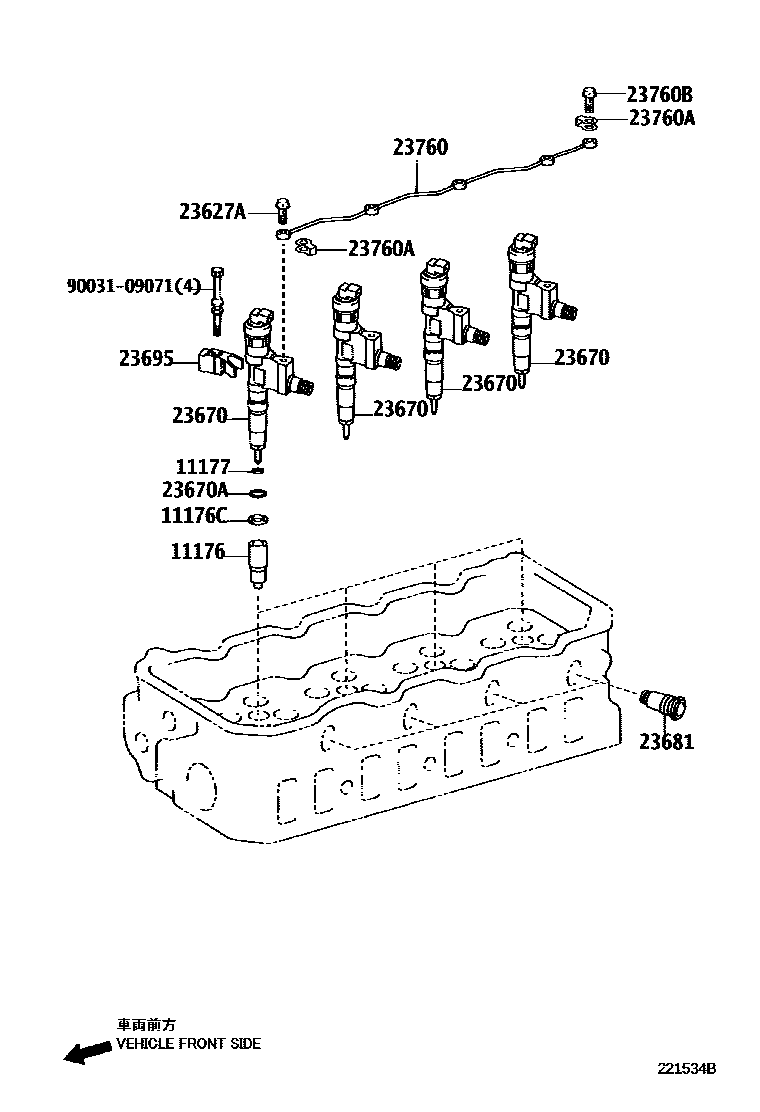 23760B
23760A
23760
23627A
23760A
90031-09071(4)
23695
23670
23670
23670
23670
11177
23670A
11176C
11176
23681
車両前方
VEHICLE FRONT SIDE
221534B