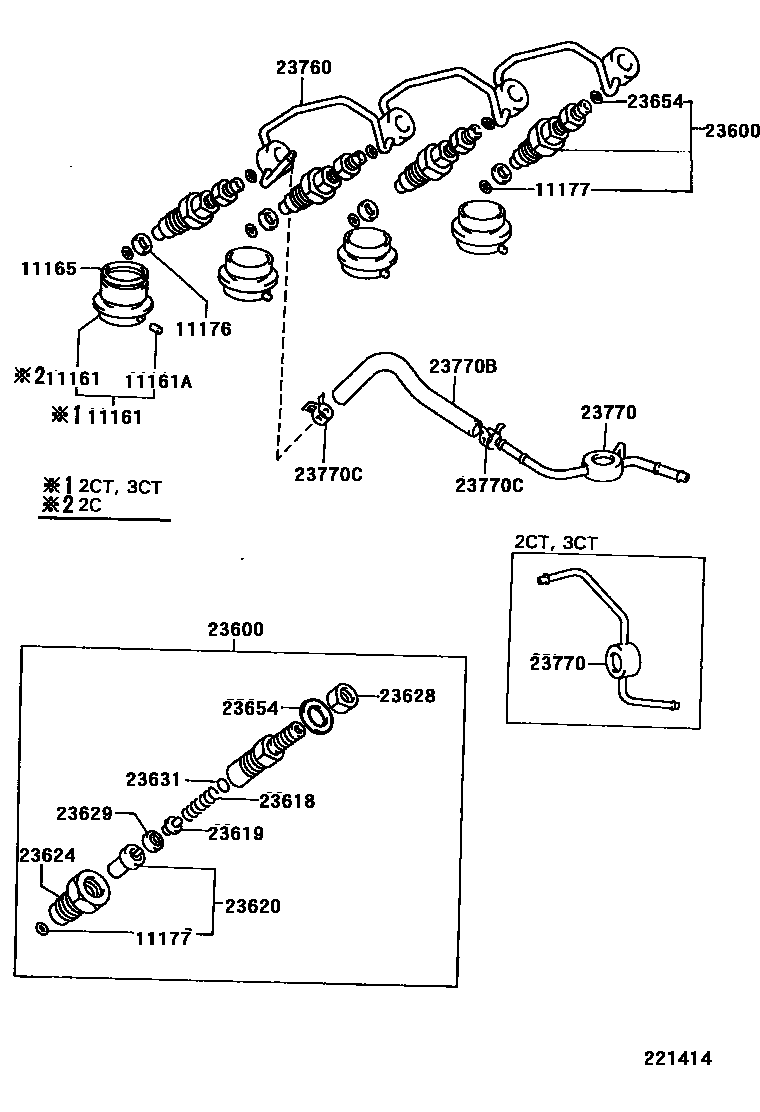 23760
23654
23600
11177
11165
11176
※2 11161
11161A
※1 11161
23770B
23770
23770C
23770C
※1 2CT, 3CT
※2 2C
2CT, 3CT
23770
23600
23654
23628
23631
23618
23629
23619
23624
23620
11177
221414