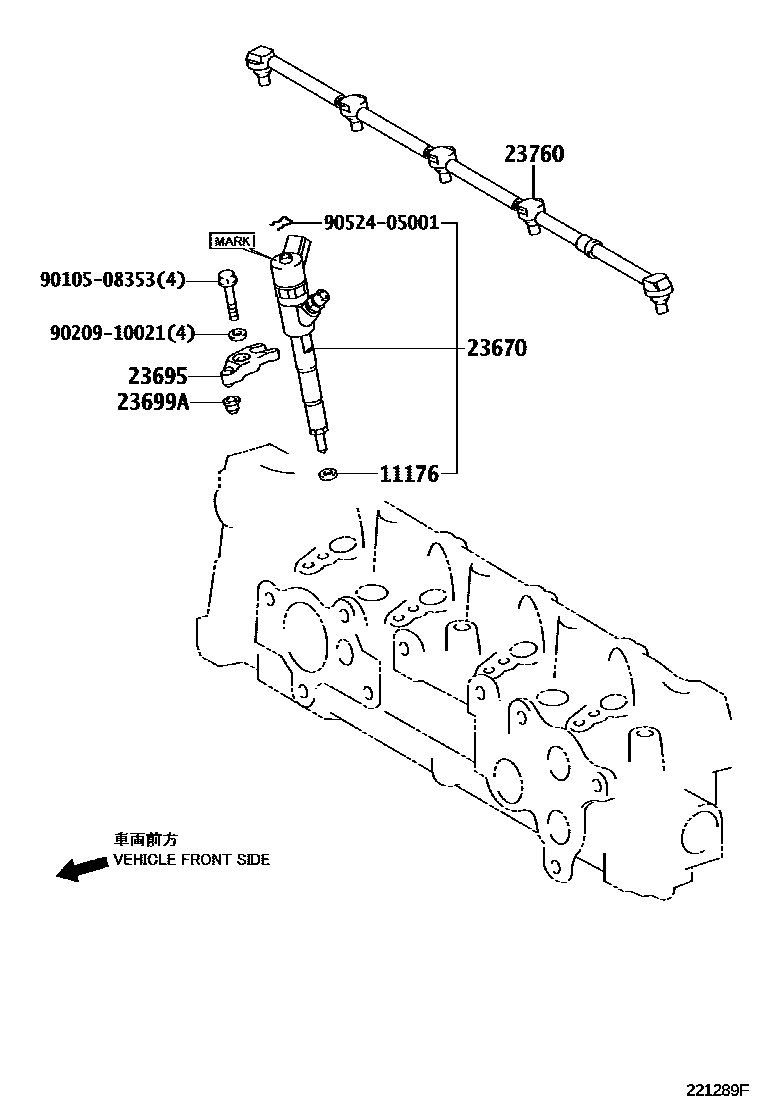 23760

90524-05001

MARK

90105-08353(4)

90209-10021(4)

23670

23695

23699A

11176

車両前方
VEHICLE FRONT SIDE

221289F