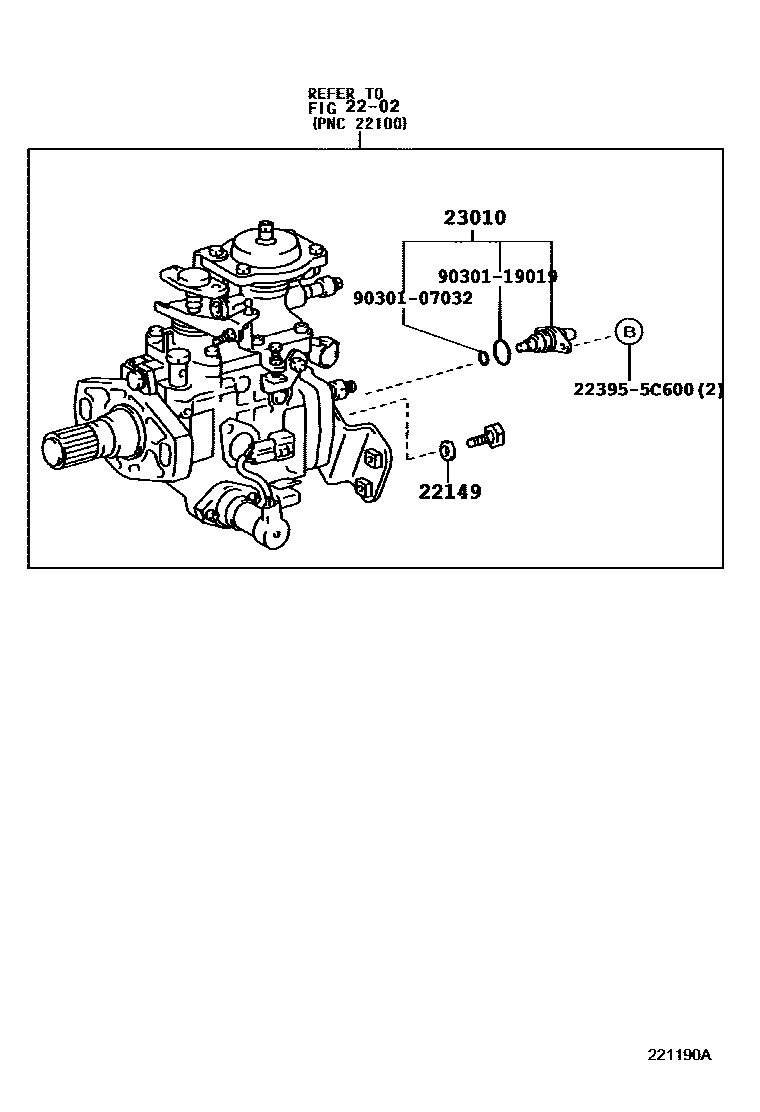 REFER TO
FIG 22-02
(PNC 22100)

23010

90301-19019

90301-07032

B

22395-5C600(2)

22149

221190A