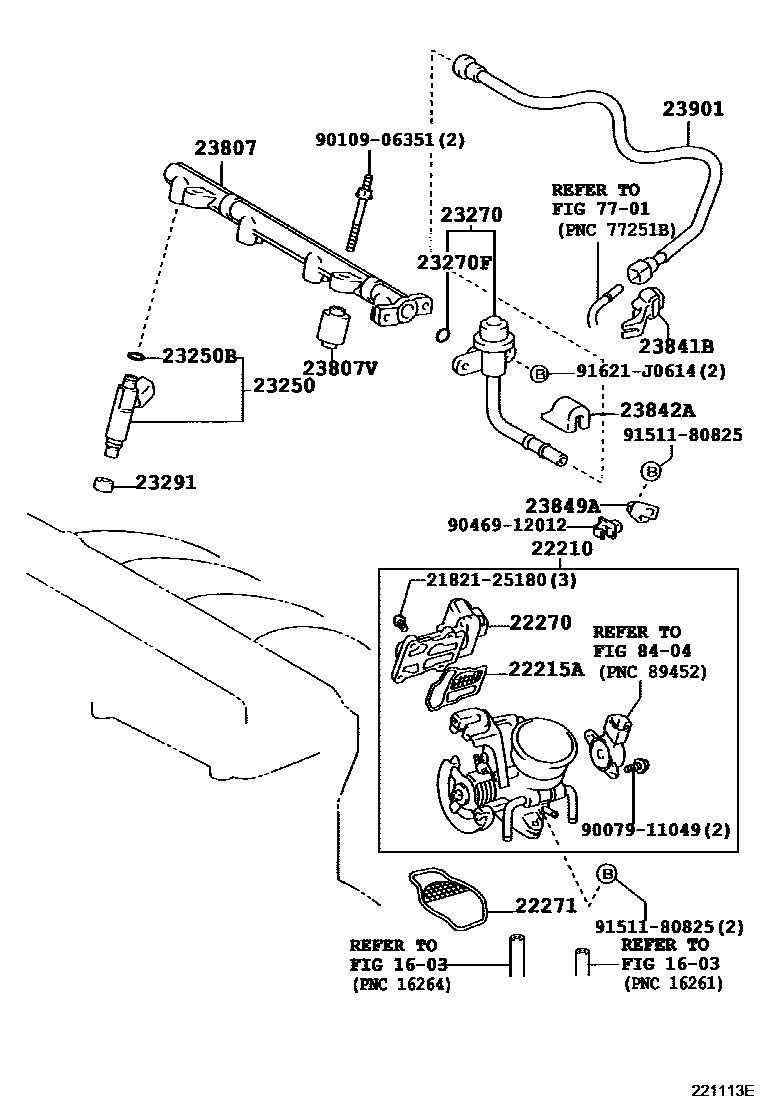 23807

90109-06351(2)

23901

REFER TO
FIG 77-01
(PNC 77251B)

23270

23270F

23841B

23250B

23250

23807V

B 91621-J0614(2)

23842A

91511-80825

B

23291

23849A

90469-12012

22210

21821-25180(3)

22270

REFER TO
FIG 84-04
(PNC 89452)

22215A

90079-11049(2)

B

22271

91511-80825(2)

REFER TO
FIG 16-03
(PNC 16264)

REFER TO
FIG 16-03
(PNC 16261)

221113E