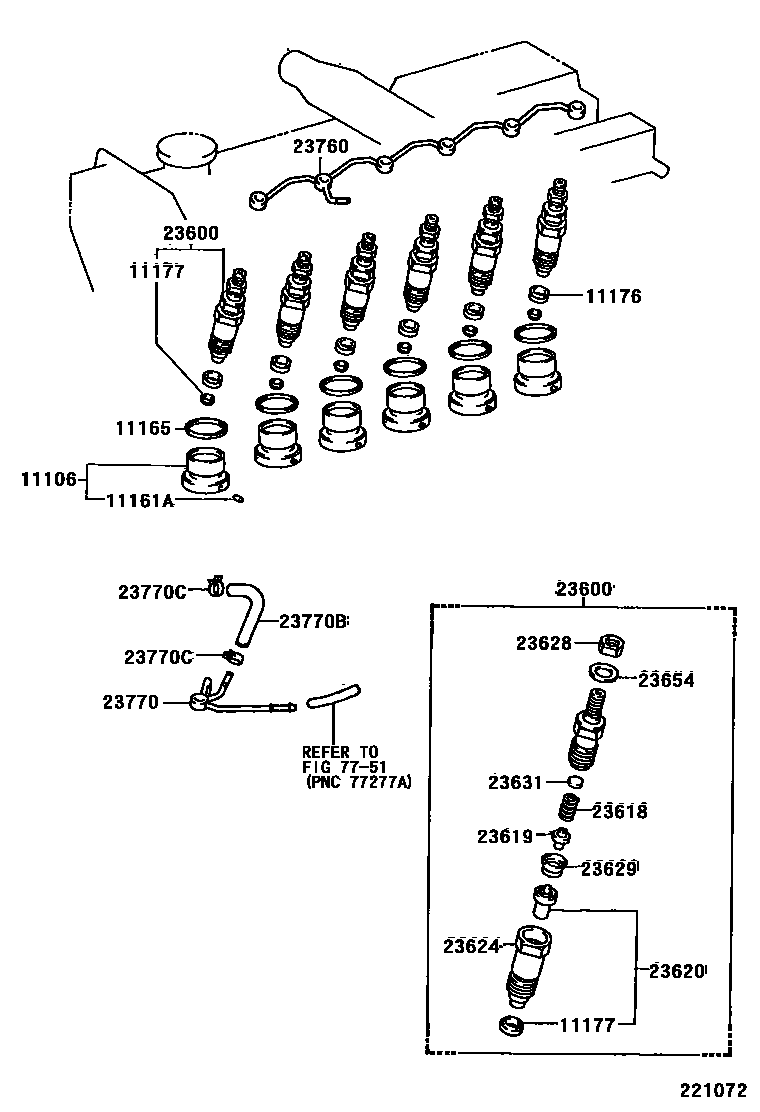 23760
23600
11177
11176
11165
11106
11161A
23770C
23770B
23770C
23770
REFER TO FIG 77-51 (PNC 77277A)
23600
23628
23654
23631
23618
23619
23629
23624
23620
11177
221072