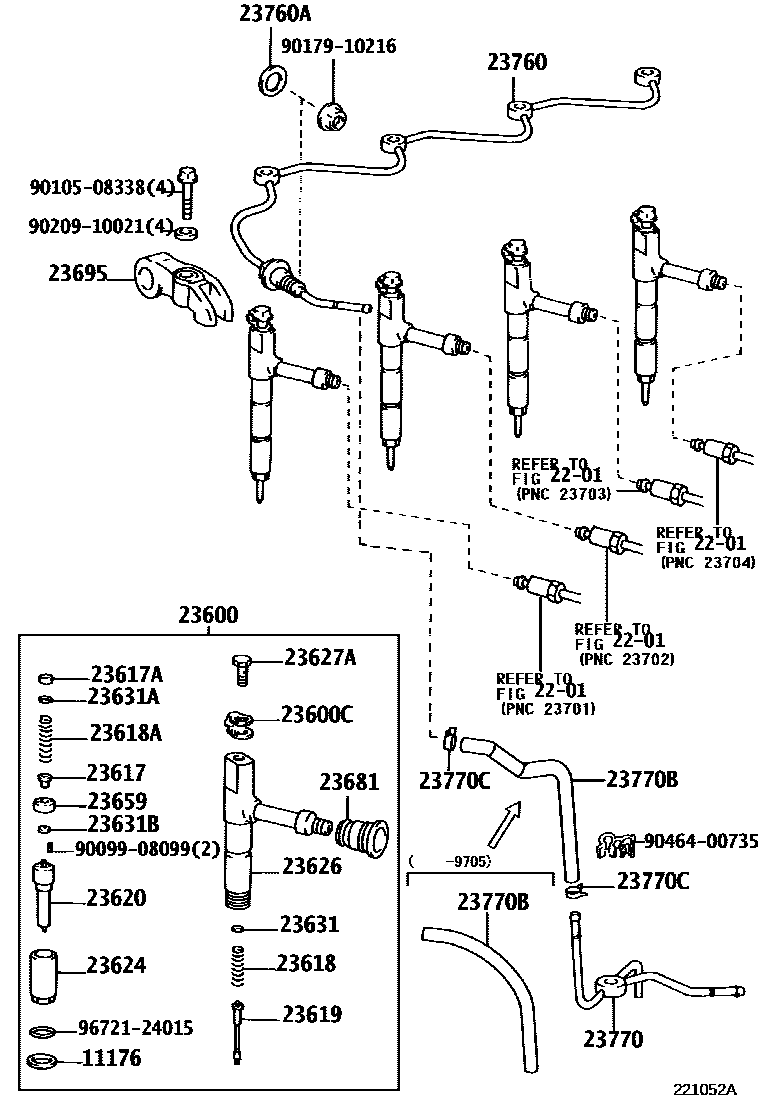 23760A
90179-10216
23760
90105-08338(4)
90209-10021(4)
23695
REFER TO
FIG 22-01
(PNC 23703)
REFER TO
FIG 22-01
(PNC 23704)
REFER TO
FIG 22-01
(PNC 23702)
REFER TO
FIG 22-01
(PNC 23701)
23600
23617A
23631A
23618A
23617
23659
23631B
90099-08099(2)
23620
23624
96721-24015
11176
23627A
23600C
23681
23626
23631
23618
23619
23770C
23770B
90464-00735
( -9705)
23770C
23770B
23770
221052A