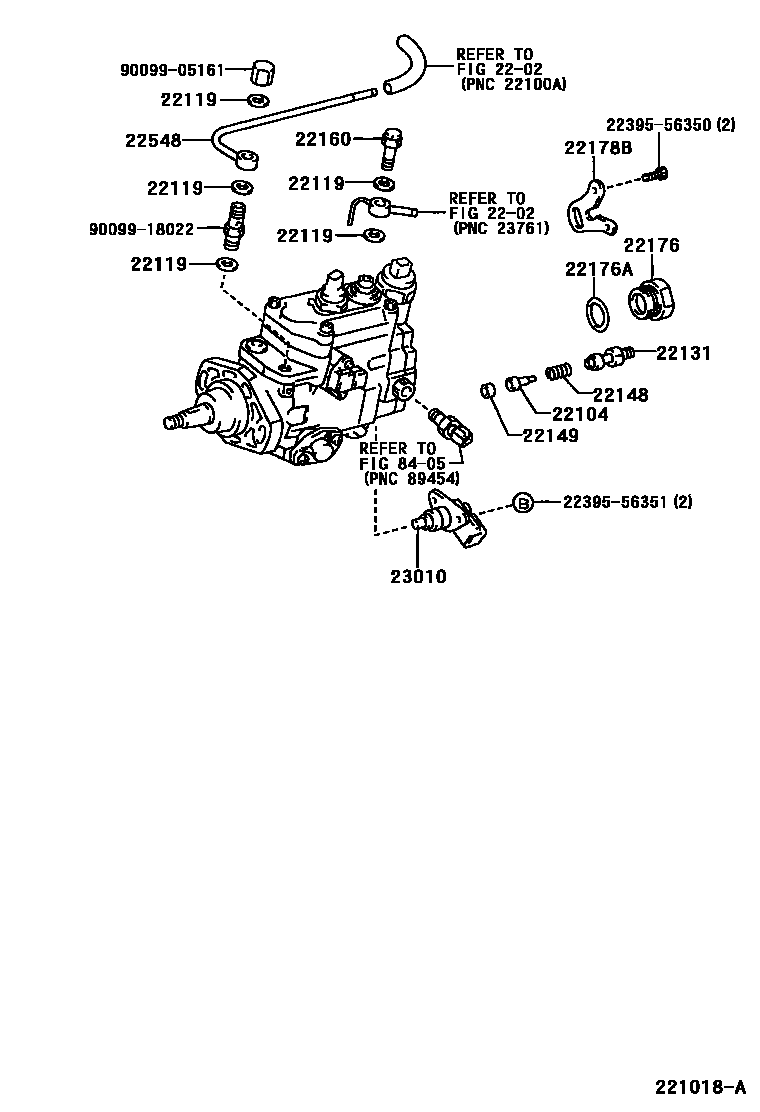 90099-05161

REFER TO FIG 22-02 (PNC 22100A)

22119

22548

22160

22395-56350 (2)

22178B

22119

22119

REFER TO FIG 22-02 (PNC 23761)

90099-18022

22119

22176

22119

22176A

22131

22148

22104

22149

REFER TO FIG 84-05 (PNC 89454)

B

22395-56351 (2)

23010

221018-A