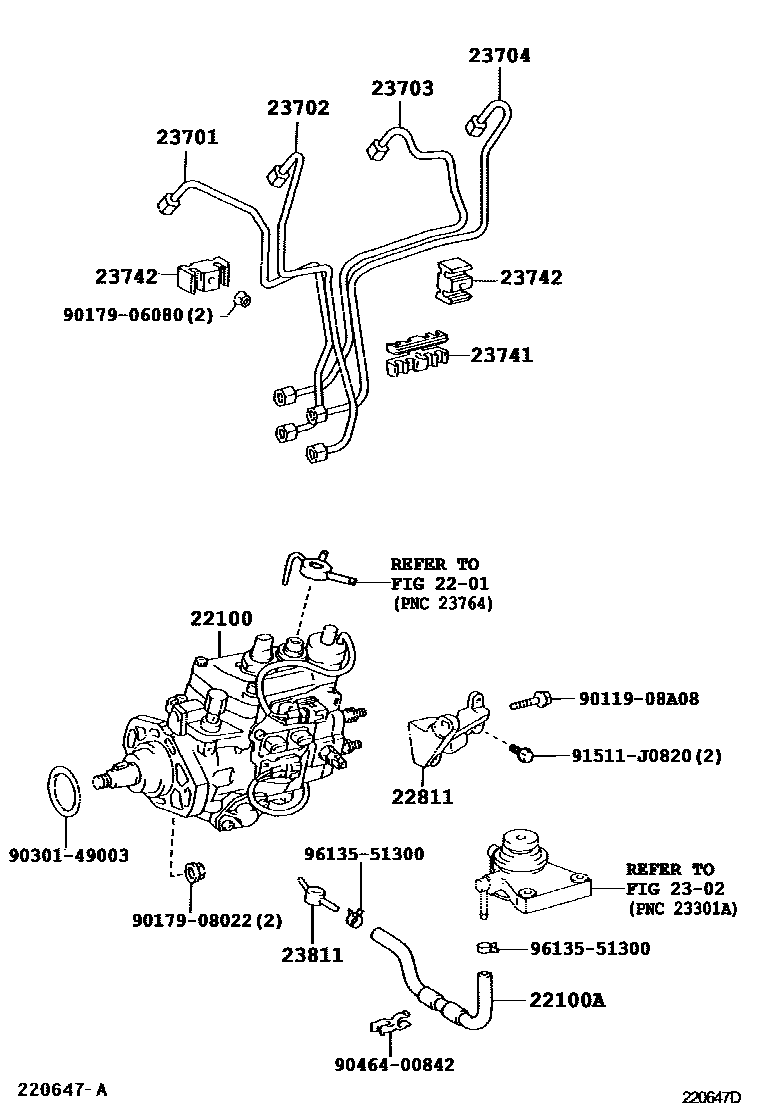 23704
23703
23702
23701
23742
23742
90179-06080(2)
23741

REFER TO
FIG 22-01
(PNC 23764)
22100
90119-08A08
91511-J0820(2)
22811
90301-49003
96135-51300
REFER TO
FIG 23-02
(PNC 23301A)
90179-08022(2)
23811
96135-51300
22100A
90464-00842
220647-A
220647D